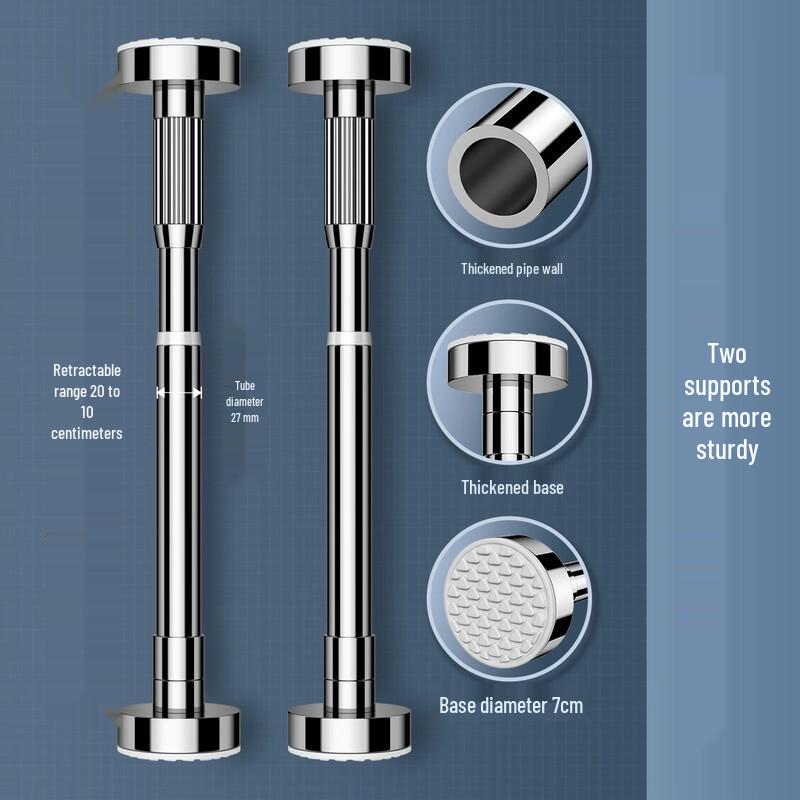 Retractable range 20 to 10 centimeters

Tube diameter 27 mm

Thickened pipe wall

Thickened base

Base diameter 7cm

Two supports are more sturdy