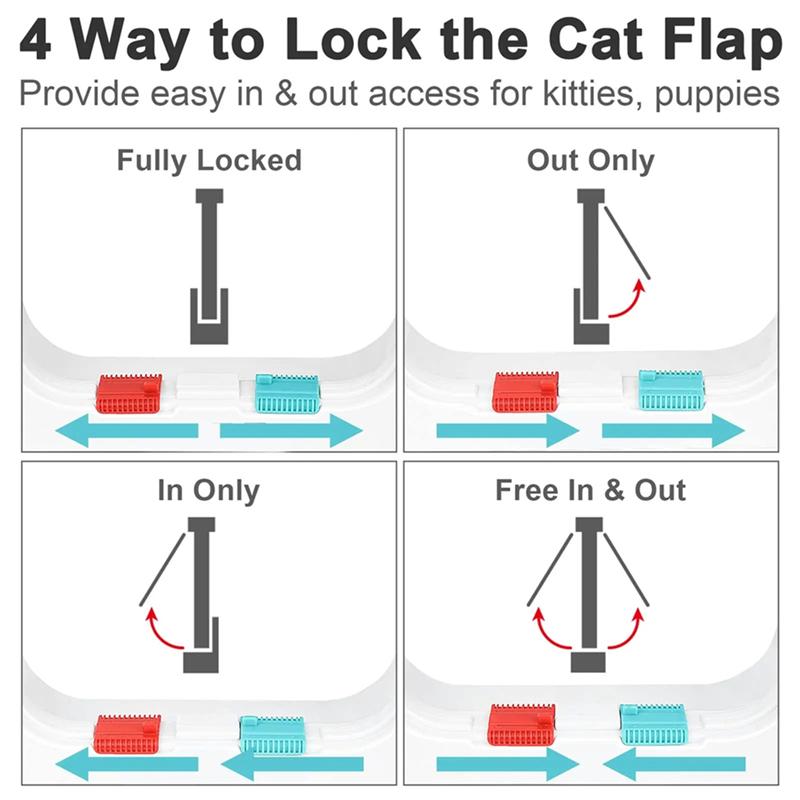 4 Way to Lock the Cat Flap
Provide easy in & out access for kitties, puppies

Fully Locked

Out Only

In Only

Free In & Out