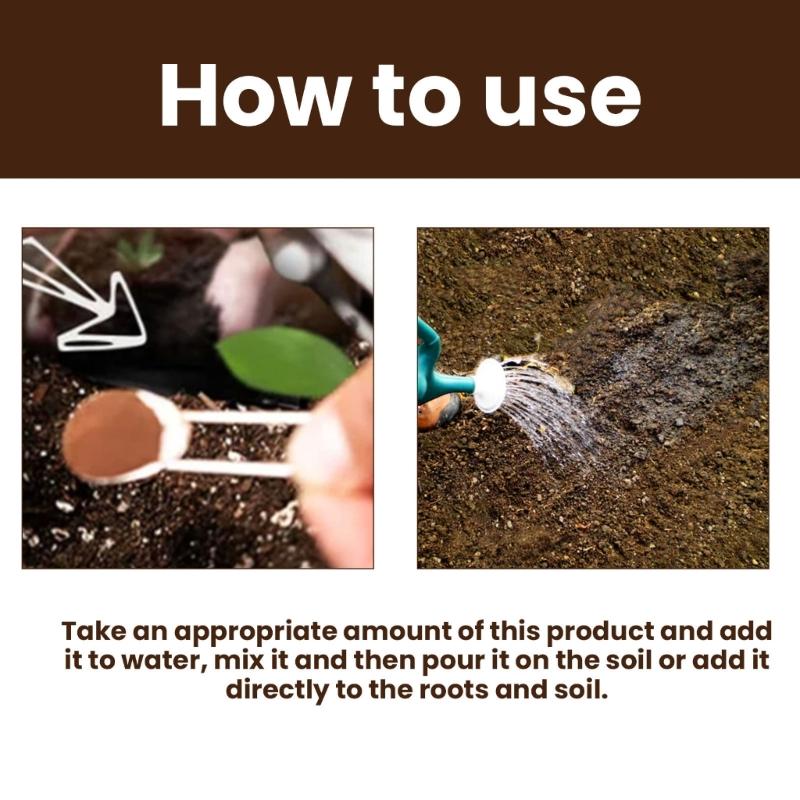 How to use

Take an appropriate amount of this product and add it to water, mix it and then pour it on the soil or add it directly to the roots and soil.