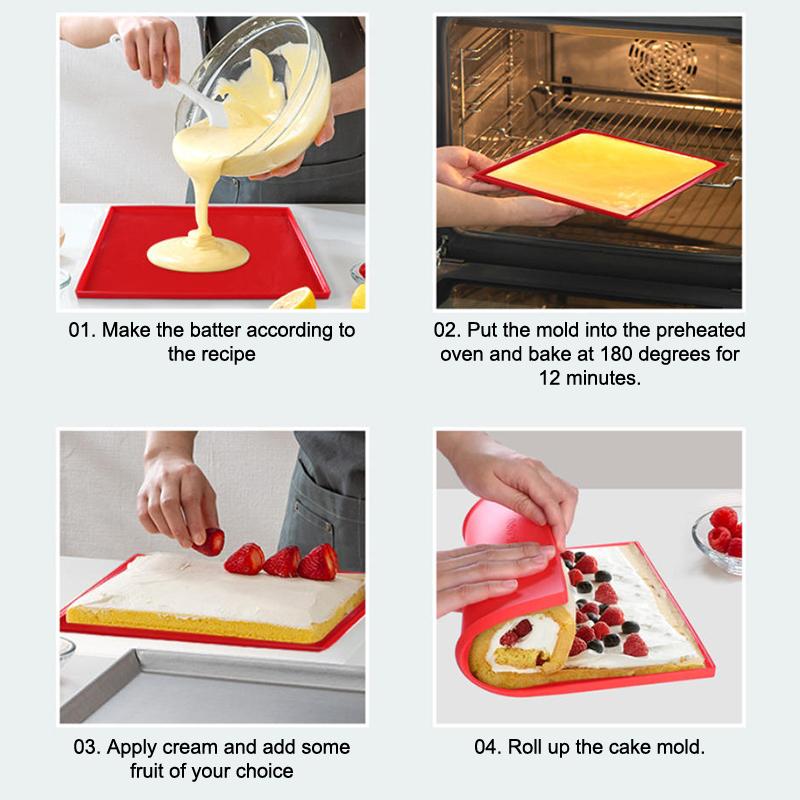 01. Make the batter according to the recipe

02. Put the mold into the preheated oven and bake at 180 degrees for 12 minutes.

03. Apply cream and add some fruit of your choice

04. Roll up the cake mold.