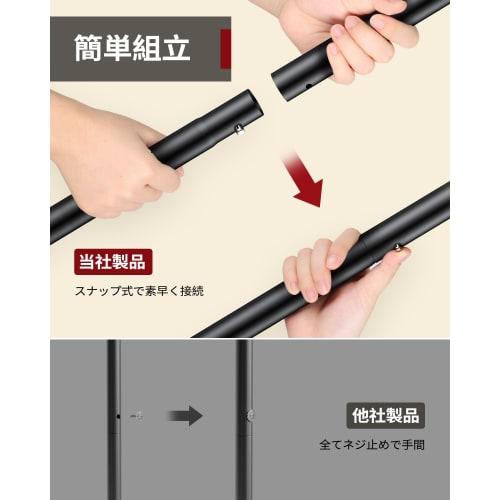 簡単組立

当社製品

スナップ式で素早く接続

他社製品

全てネジ止めで手間