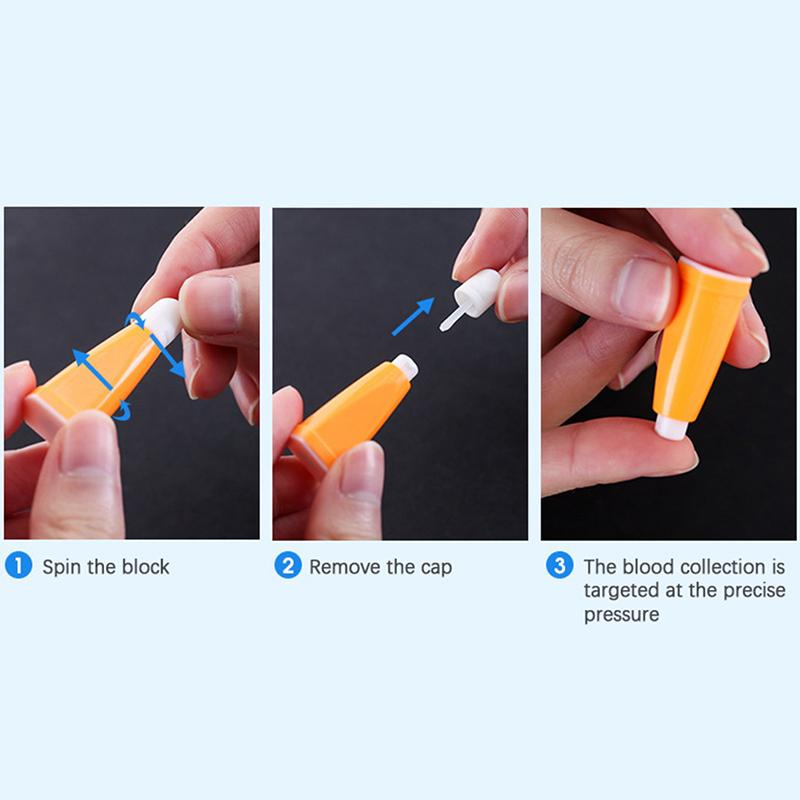 1 Spin the block

2 Remove the cap

3 The blood collection is targeted at the precise pressure