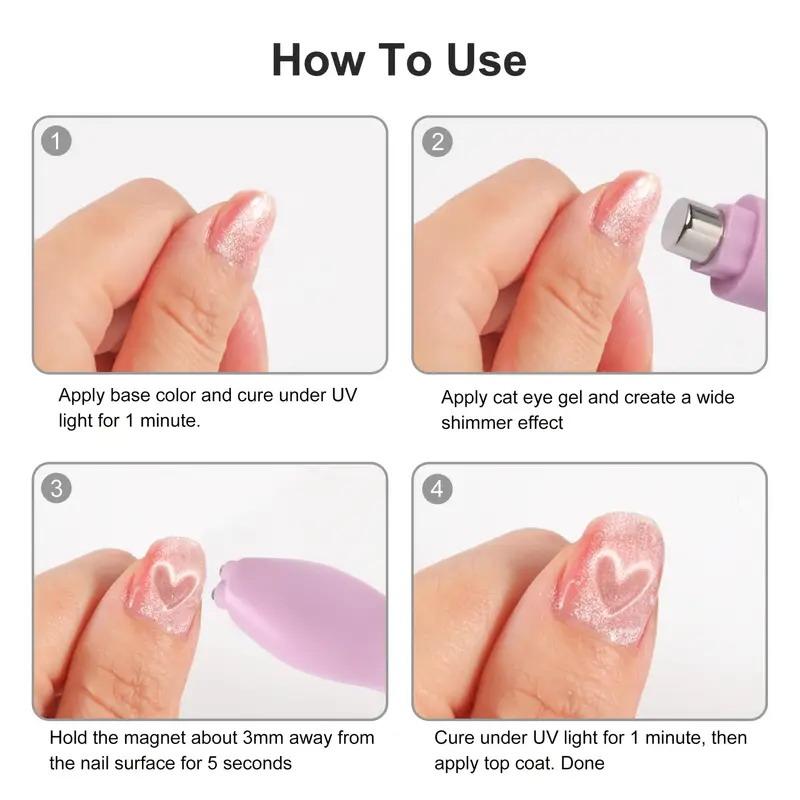 How To Use

1

Apply base color and cure under UV light for 1 minute.

2

Apply cat eye gel and create a wide shimmer effect

3

Hold the magnet about 3mm away from the nail surface for 5 seconds

4

Cure under UV light for 1 minute, then apply top coat. Done