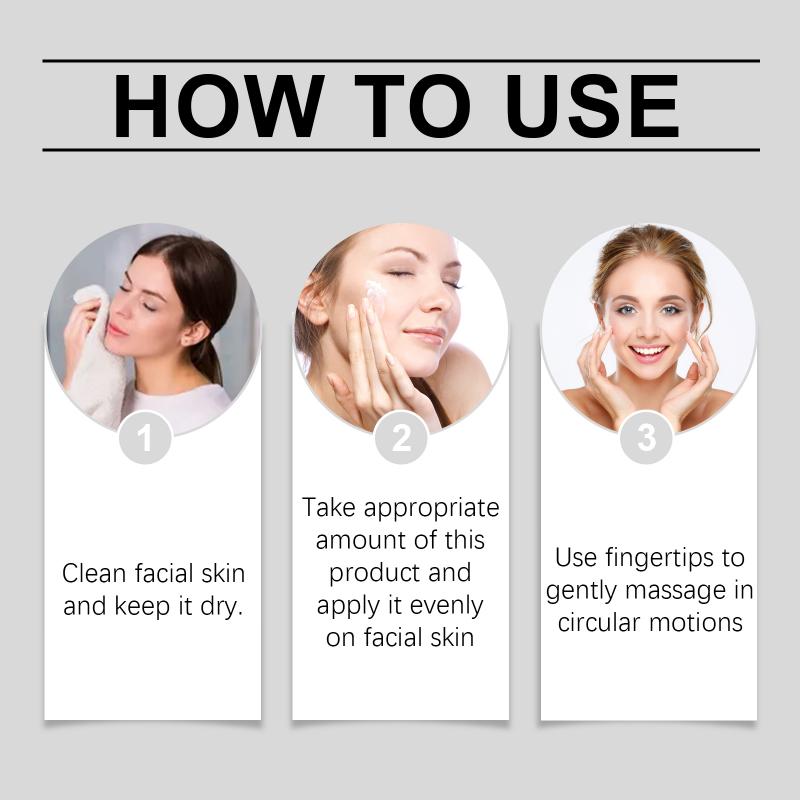 HOW TO USE

1

Clean facial skin and keep it dry.

2

Take appropriate amount of this product and apply it evenly on facial skin

3

Use fingertips to gently massage in circular motions