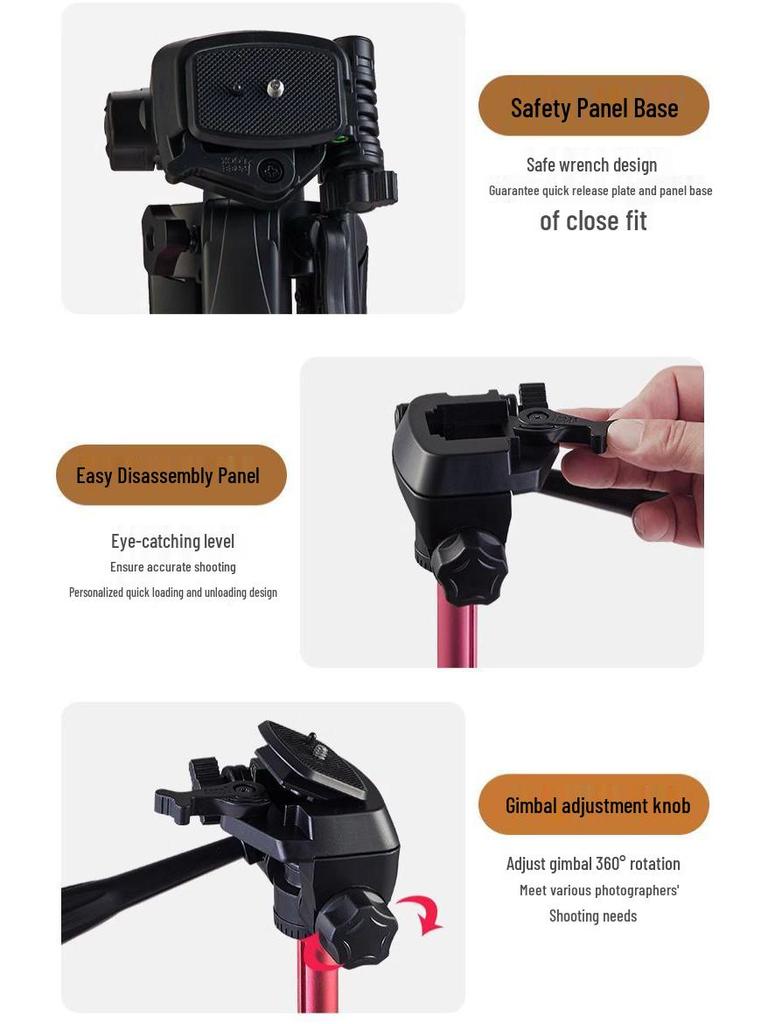 Safety Panel Base

Safe wrench design

Guarantee quick release plate and panel base

of close fit

Easy Disassembly Panel

Eye-catching level

Ensure accurate shooting

Personalized quick loading and unloading design

Gimbal adjustment knob

Adjust gimbal 360° rotation

Meet various photographers'

Shooting needs