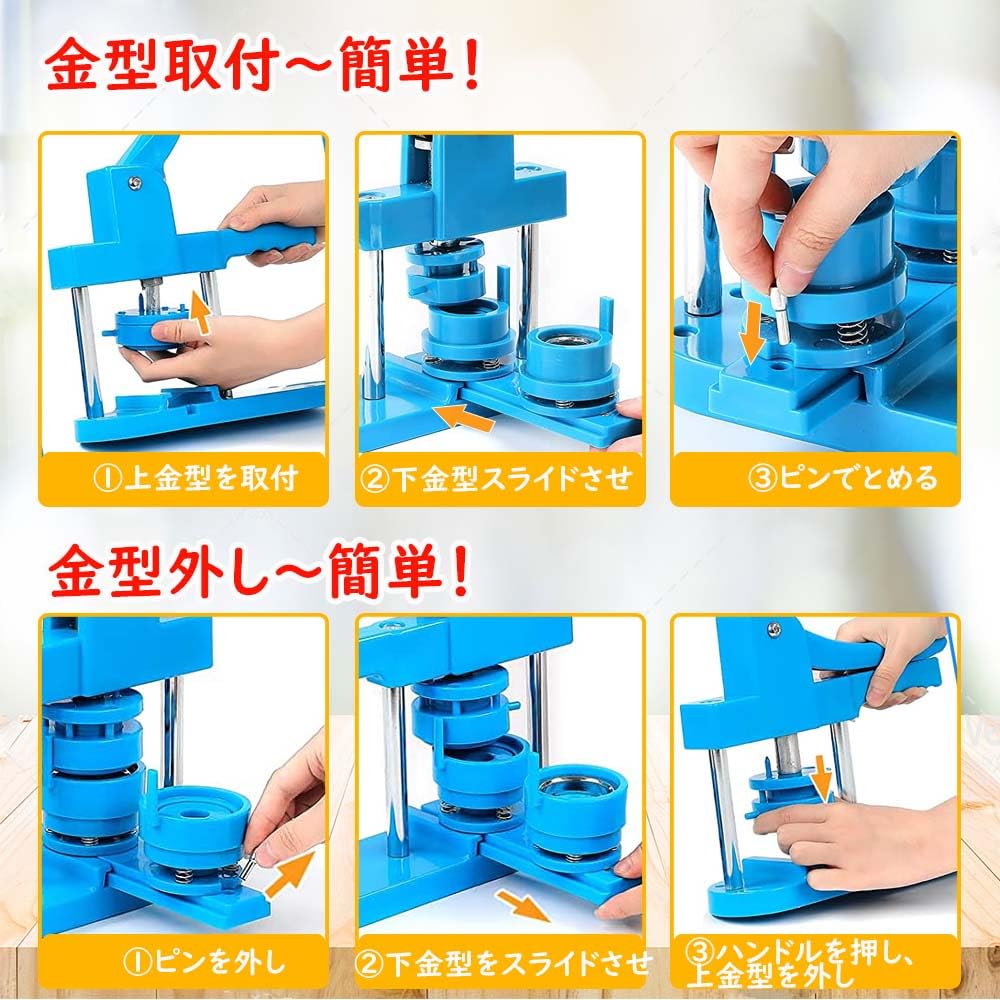 金型取付～簡単！

①上金型を取付

②下金型スライドさせ

③ピンでとめる

金型外し～簡単！

①ピンを外し

②下金型をスライドさせ

③ハンドルを押し、上金型を外し