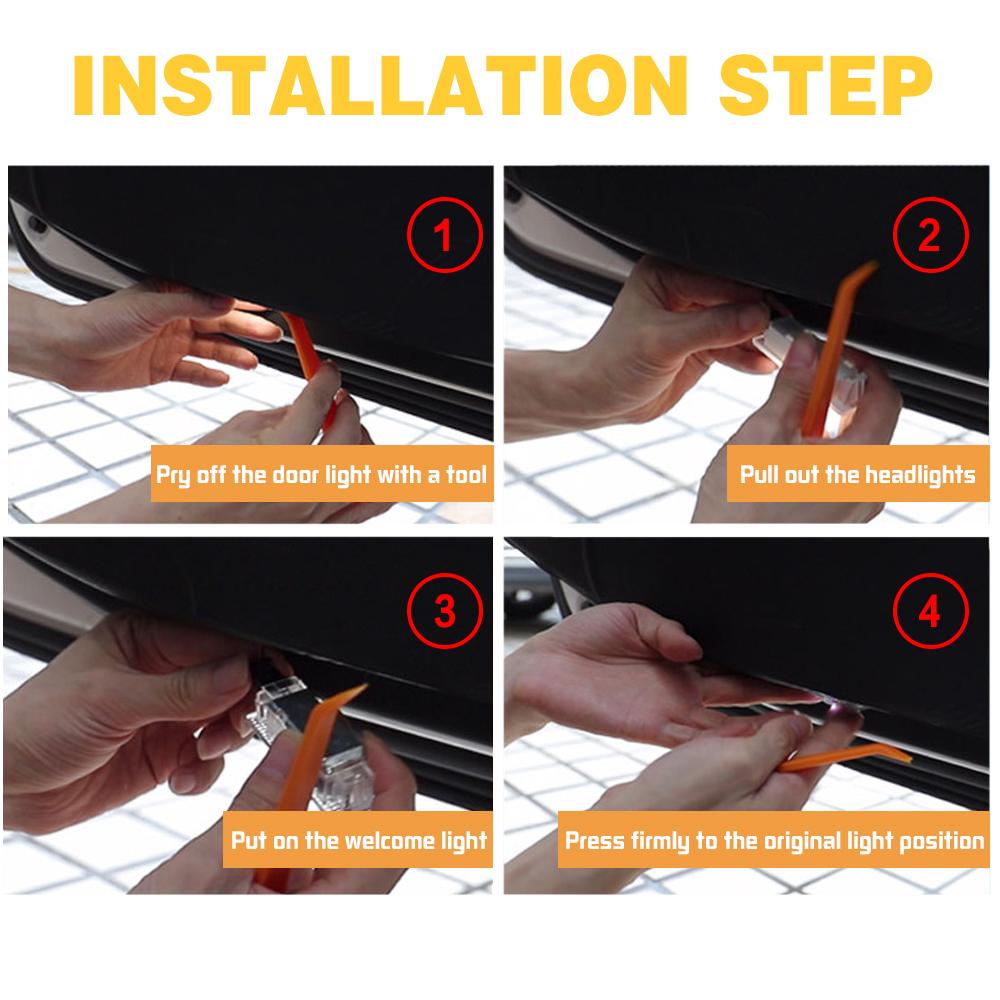 INSTALLATION STEP

1

Pry off the door light with a tool

2

Pull out the headlights

3

Put on the welcome light

4

Press firmly to the original light position