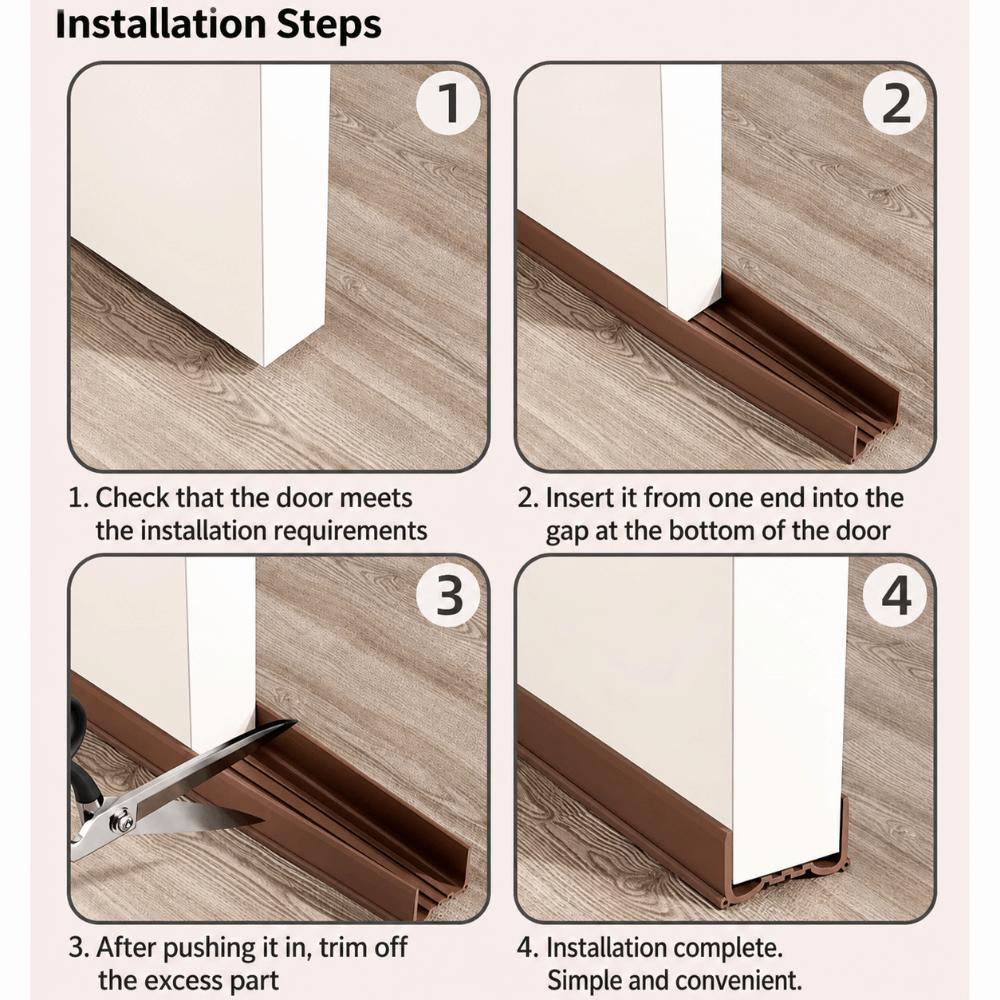 Installation Steps

1

2

1. Check that the door meets the installation requirements

2. Insert it from one end into the gap at the bottom of the door

3

4

3. After pushing it in, trim off the excess part

4. Installation complete. Simple and convenient.