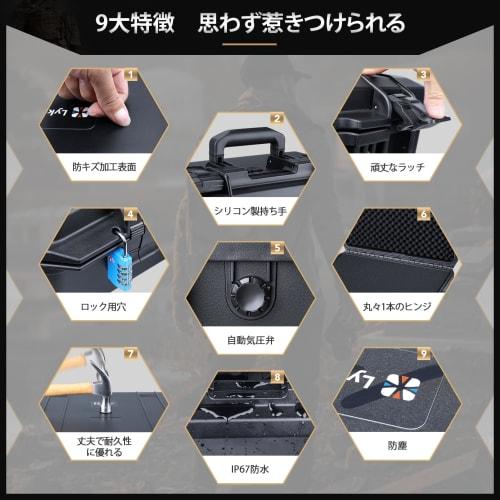 9大特徴　思わず惹きつけられる

1
防キズ加工表面

2
シリコン製持ち手

3
頑丈なラッチ

4
ロック用穴

5
自動気圧弁

6
丸々1本のヒンジ

7
丈夫で耐久性に優れる

8
IP67防水

9
防塵