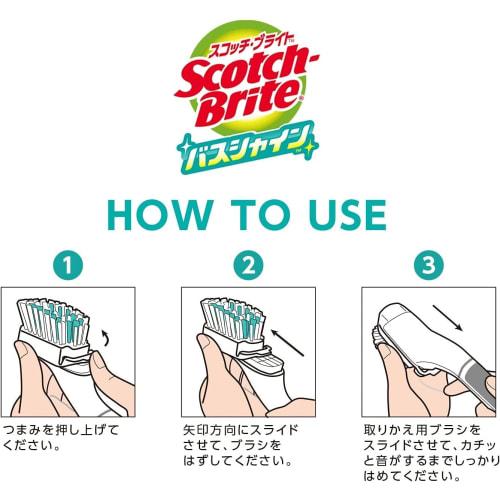 スコッチ・ブライト™
Scotch-Brite®
バスシャイン™

HOW TO USE

1

つまみを押し上げてください。

2

矢印方向にスライドさせて、ブラシをはずしてください。

3

取りかえ用ブラシをスライドさせて、カチッと音がするまでしっかりはめてください。