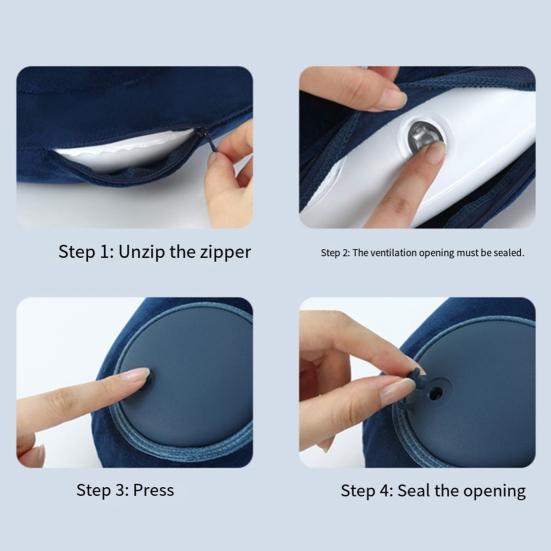 Step 1: Unzip the zipper

Step 2: The ventilation opening must be sealed.

Step 3: Press

Step 4: Seal the opening