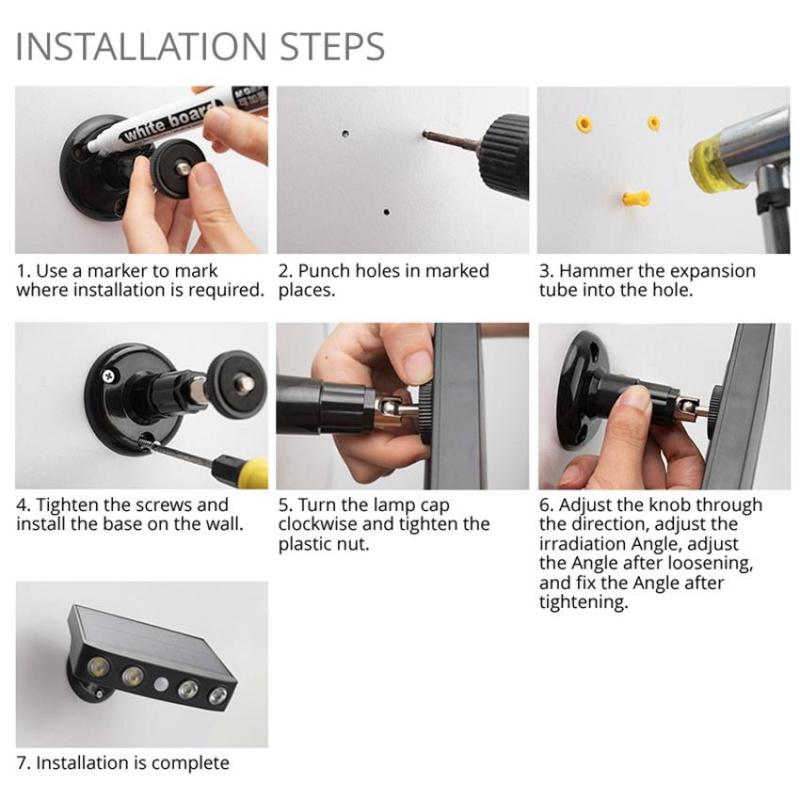 INSTALLATION STEPS

white board

1. Use a marker to mark where installation is required.

2. Punch holes in marked places.

3. Hammer the expansion tube into the hole.

4. Tighten the screws and install the base on the wall.

5. Turn the lamp cap clockwise and tighten the plastic nut.

6. Adjust the knob through the direction, adjust the irradiation Angle, adjust the Angle after loosening, and fix the Angle after tightening.

7. Installation is complete