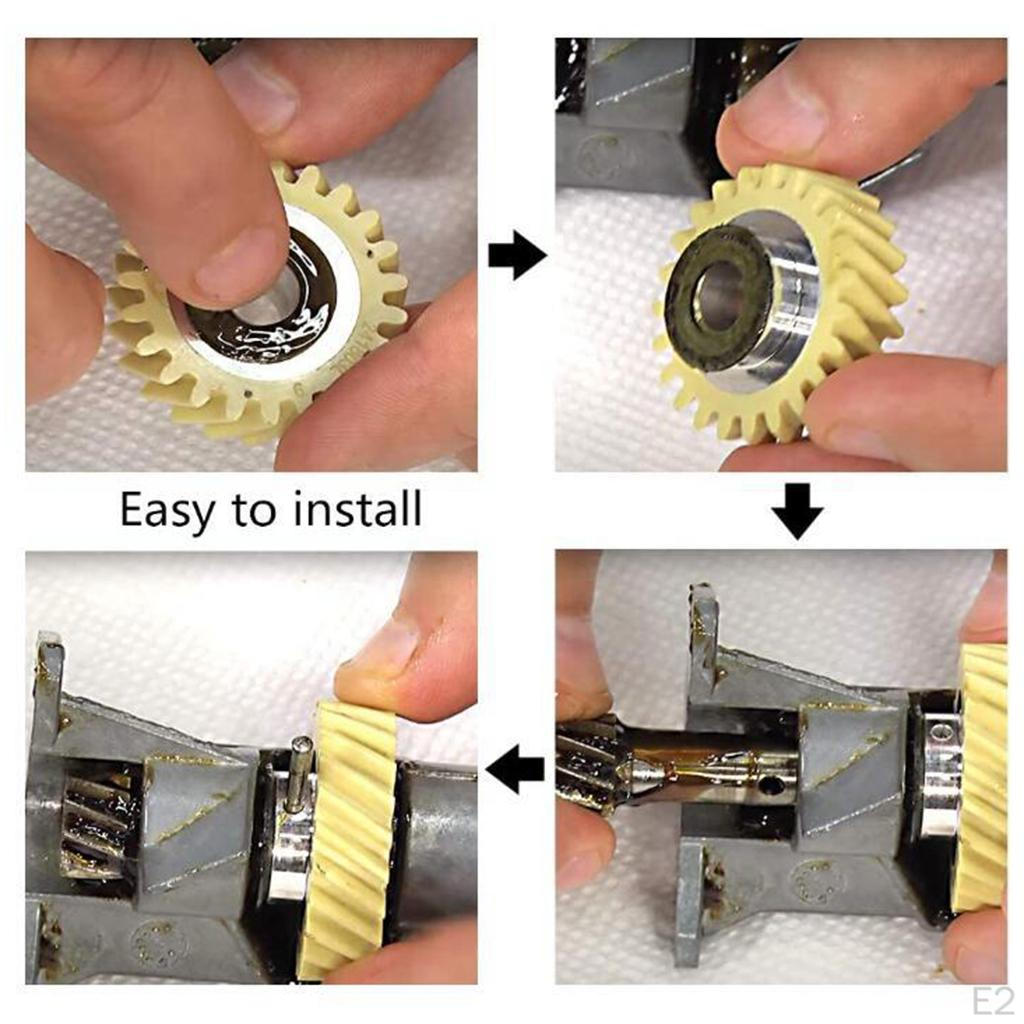 Easy to install

E2