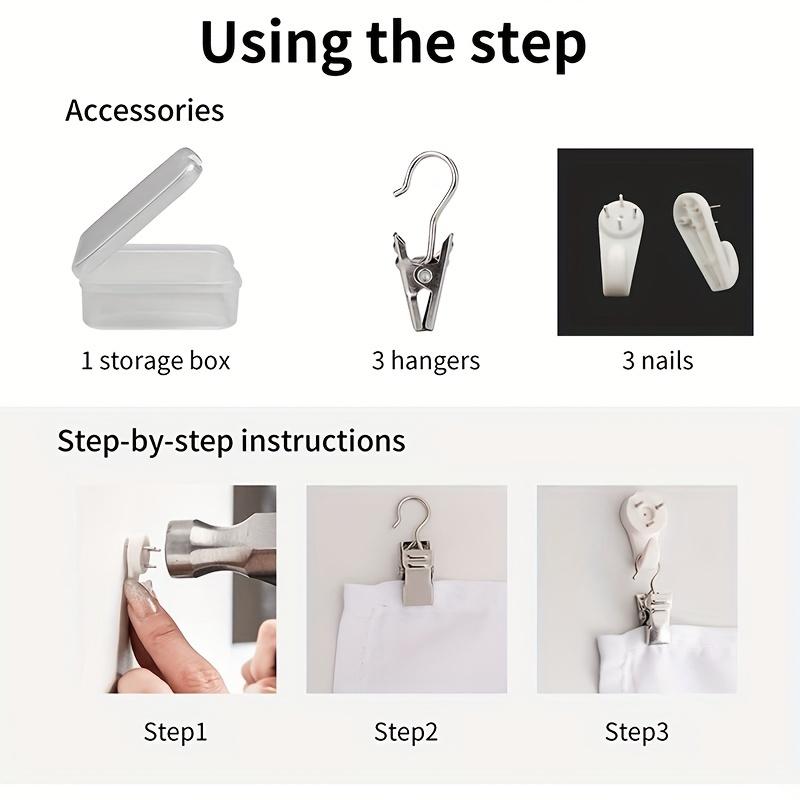 Using the step

Accessories

1 storage box

3 hangers

3 nails

Step-by-step instructions

Step1

Step2

Step3