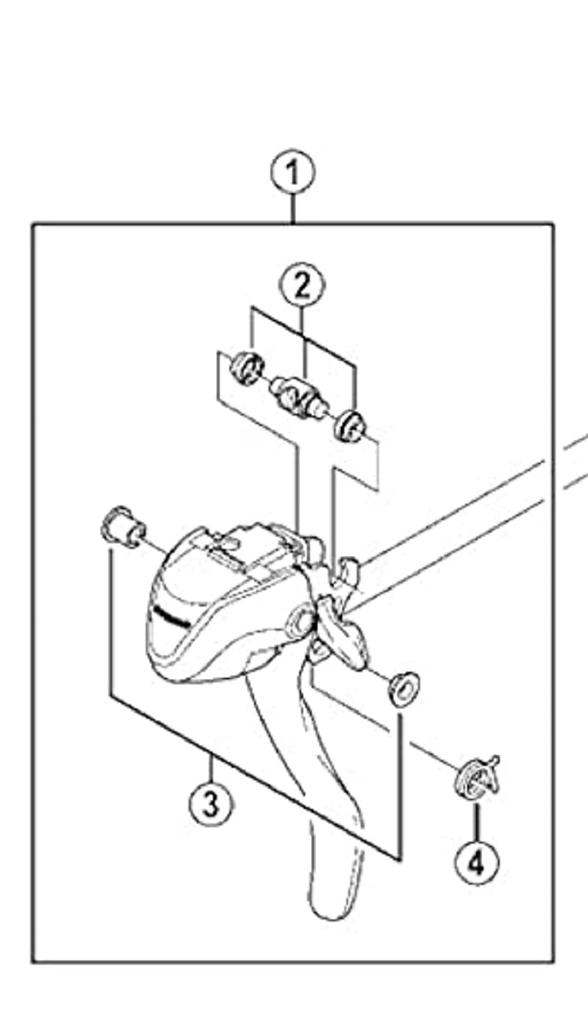 1
2
3
4