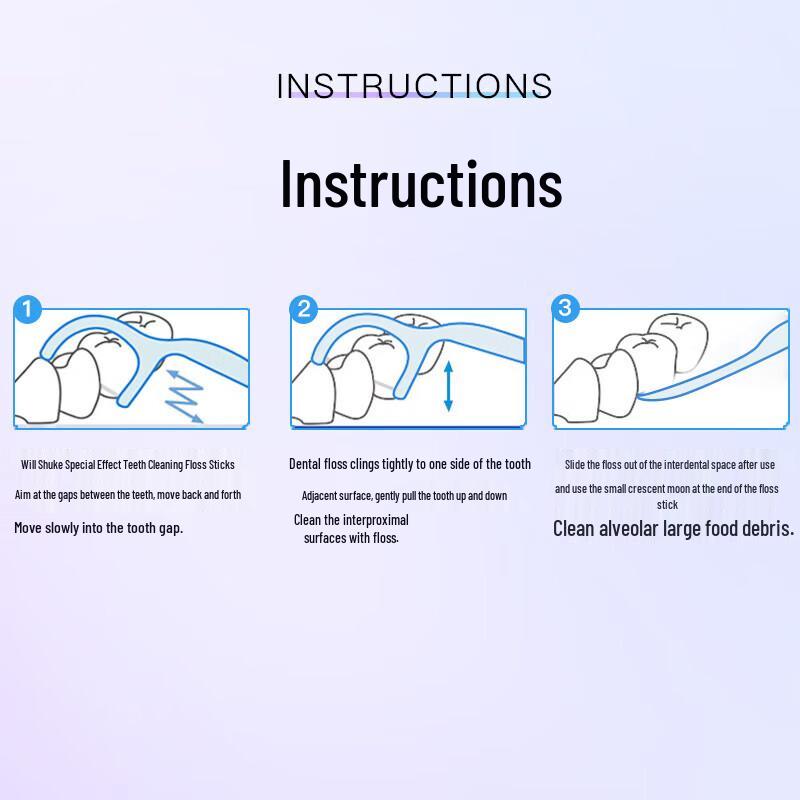 INSTRUCTIONS

Instructions

1

Will Shuke Special Effect Teeth Cleaning Floss Sticks

Aim at the gaps between the teeth, move back and forth

Move slowly into the tooth gap.

2

Dental floss clings tightly to one side of the tooth

Adjacent surface, gently pull the tooth up and down

Clean the interproximal surfaces with floss.

3

Slide the floss out of the interdental space after use

and use the small crescent moon at the end of the floss stick

Clean alveolar large food debris.