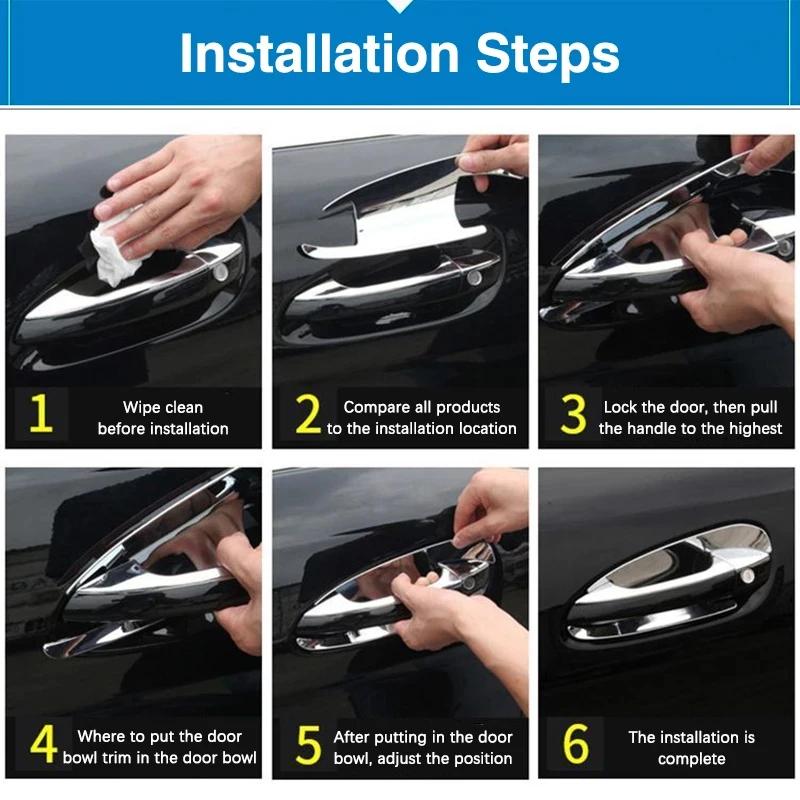 Installation Steps

1 Wipe clean before installation

2 Compare all products to the installation location

3 Lock the door, then pull the handle to the highest

4 Where to put the door bowl trim in the door bowl

5 After putting in the door bowl, adjust the position

6 The installation is complete