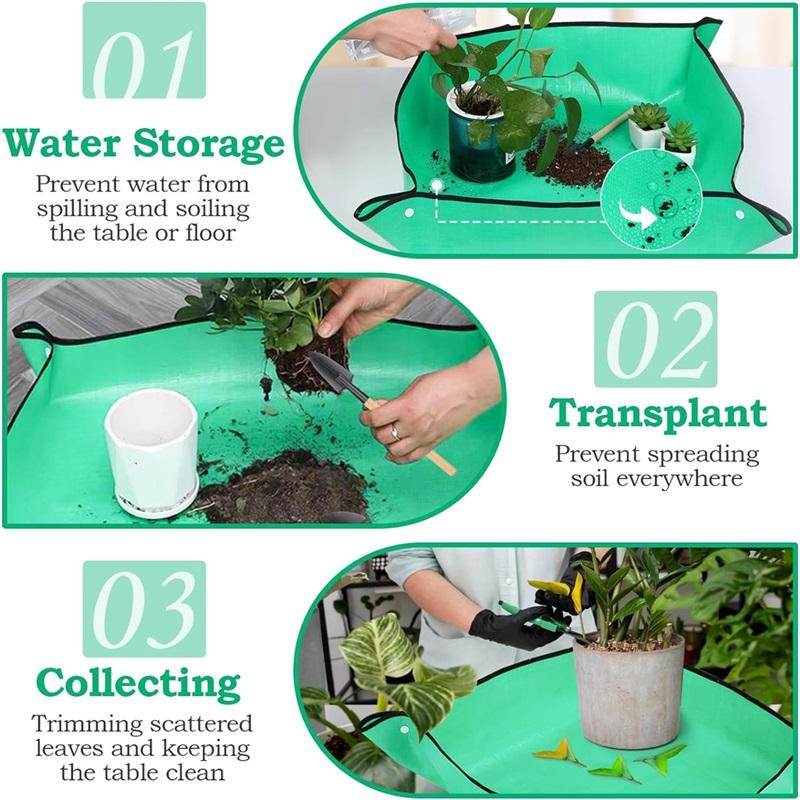 01

Water Storage

Prevent water from spilling and soiling the table or floor

02

Transplant

Prevent spreading soil everywhere

03

Collecting

Trimming scattered leaves and keeping the table clean