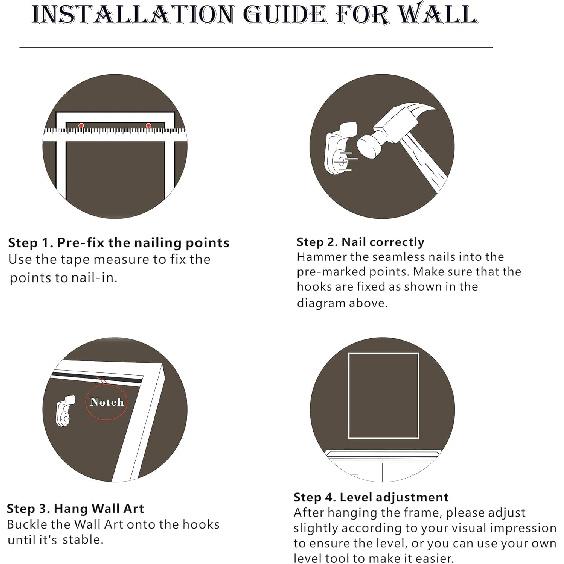 INSTALLATION GUIDE FOR WALL

Step 1. Pre-fix the nailing points
Use the tape measure to fix the points to nail-in.

Step 2. Nail correctly
Hammer the seamless nails into the pre-marked points. Make sure that the hooks are fixed as shown in the diagram above.

Notch

Step 3. Hang Wall Art
Buckle the Wall Art onto the hooks until it's stable.

Step 4. Level adjustment
After hanging the frame, please adjust slightly according to your visual impression to ensure the level, or you can use your own level tool to make it easier.