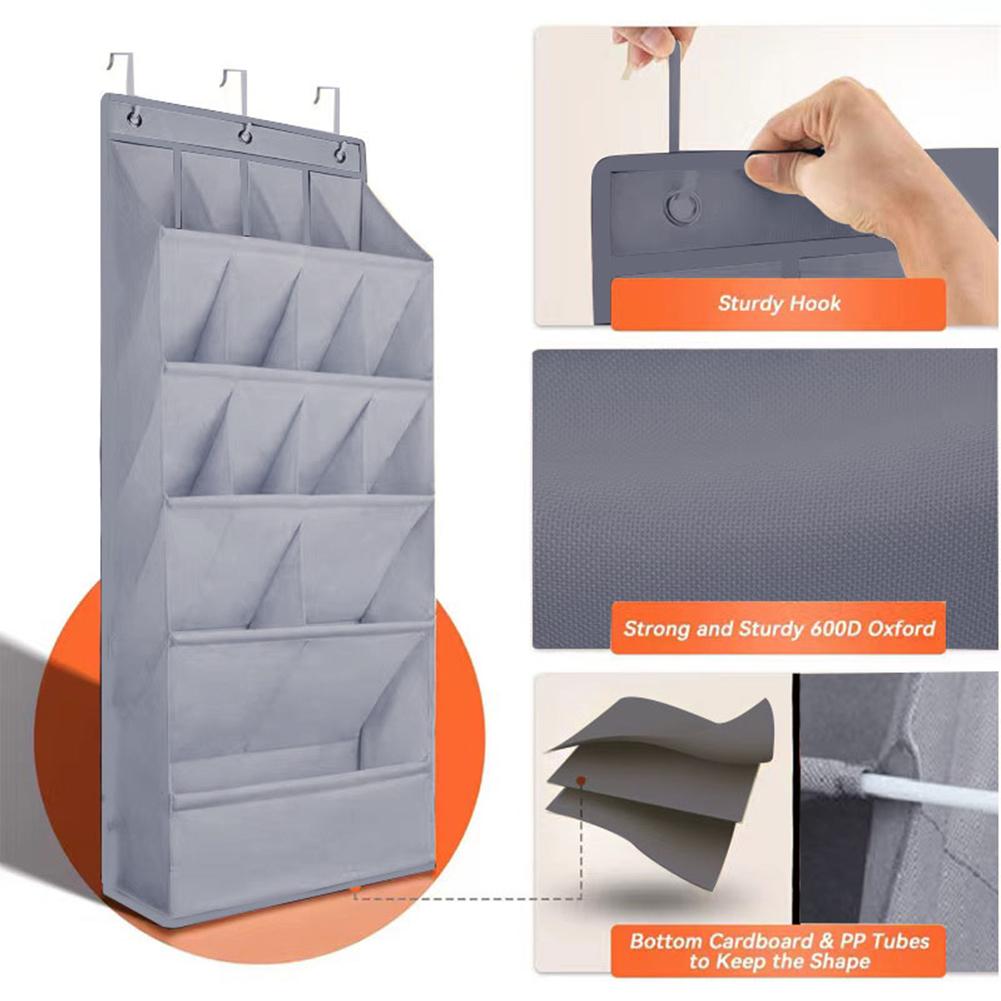 Sturdy Hook

Strong and Sturdy 600D Oxford

Bottom Cardboard & PP Tubes to Keep the Shape