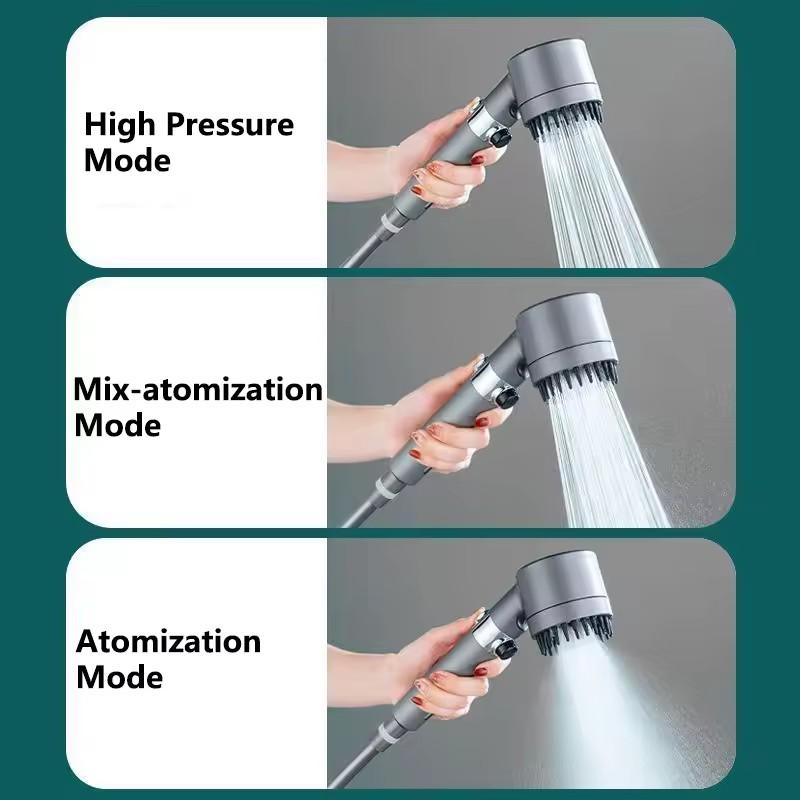 High Pressure Mode

Mix-atomization Mode

Atomization Mode