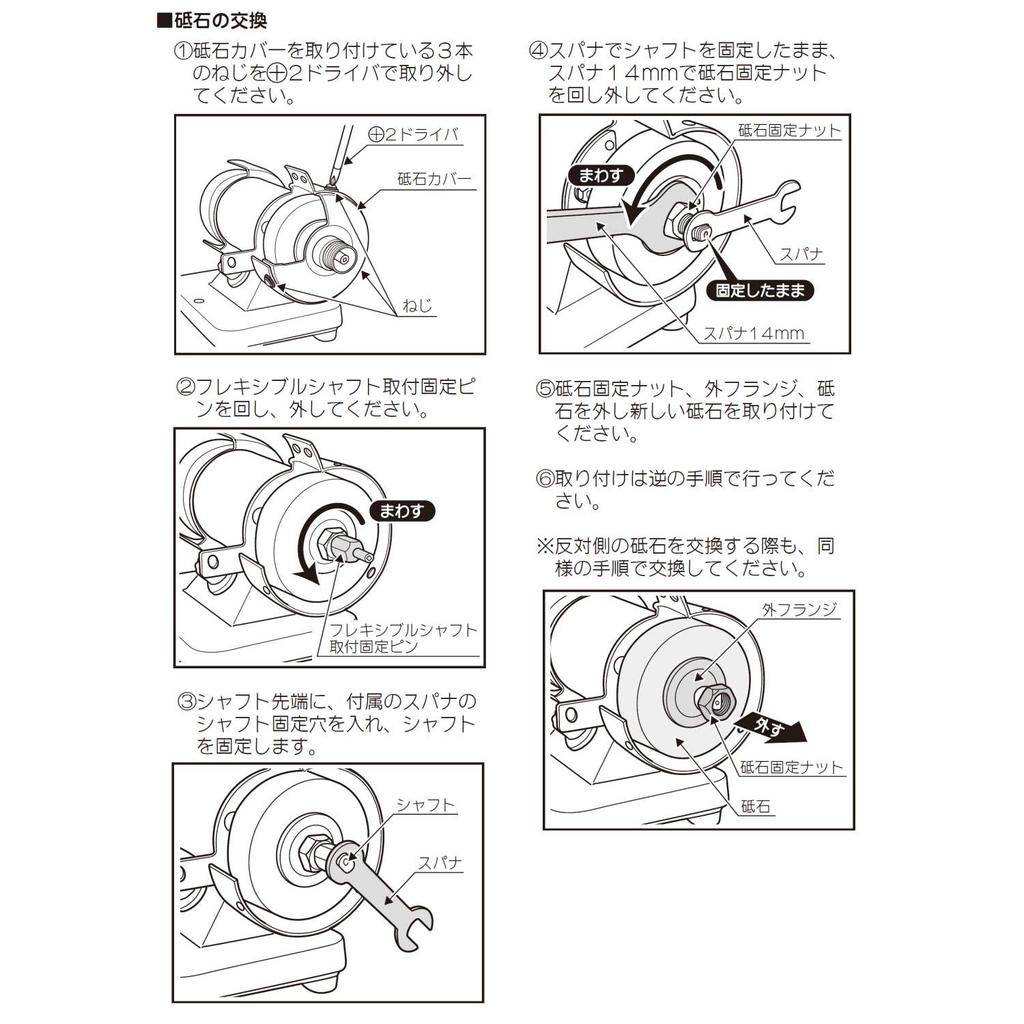 ■砥石の交換

①砥石カバーを取り付けている３本のねじを⊕２ドライバで取り外してください。

⊕2ドライバ
砥石カバー
ねじ

②フレキシブルシャフト取付固定ピンを回し、外してください。

まわす
フレキシブルシャフト取付固定ピン

③シャフト先端に、付属のスパナのシャフト固定穴を入れ、シャフトを固定します。

シャフト
スパナ

④スパナでシャフトを固定したまま、スパナ１４mmで砥石固定ナットを回し外してください。

砥石固定ナット
まわす
スパナ
固定したまま
スパナ14mm

⑤砥石固定ナット、外フランジ、砥石を外し新しい砥石を取り付けてください。

⑥取り付けは逆の手順で行ってください。

※反対側の砥石を交換する際も、同様の手順で交換してください。

外フランジ
外す
砥石固定ナット
砥石