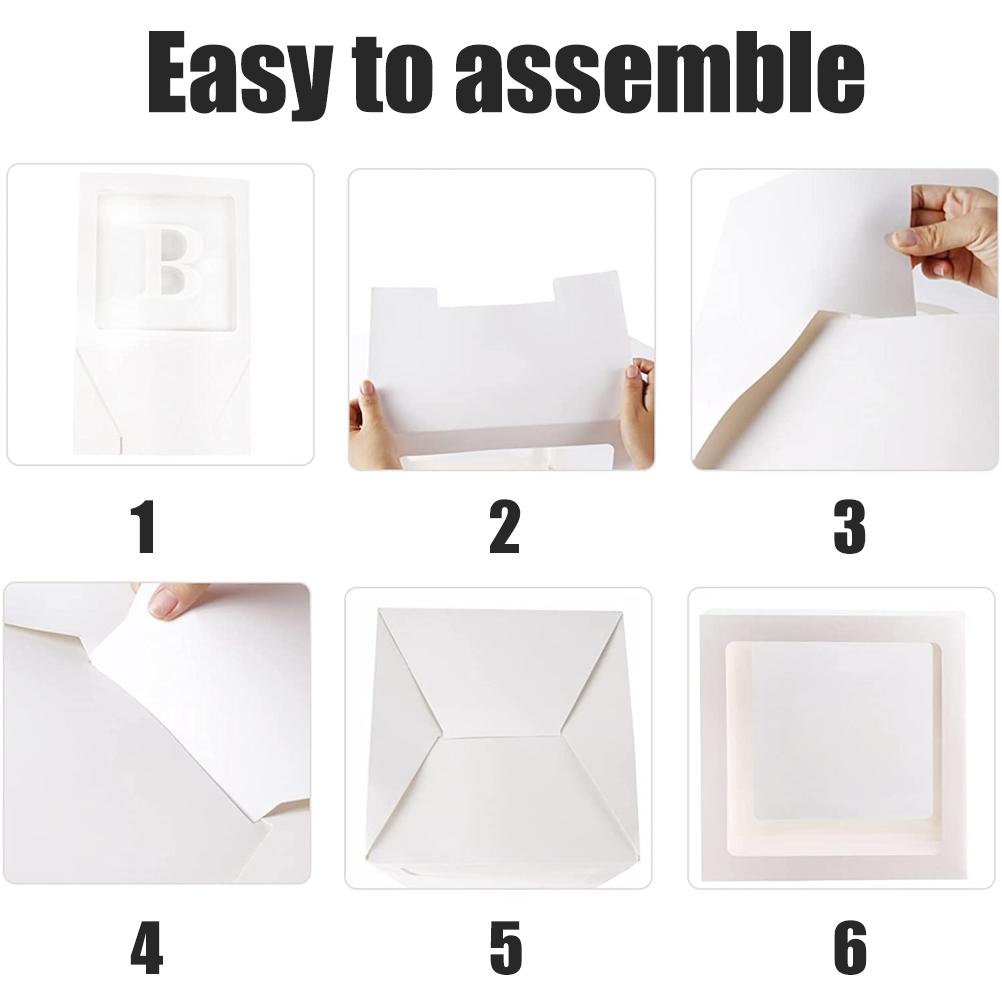 Easy to assemble

B

1

2

3

4

5

6