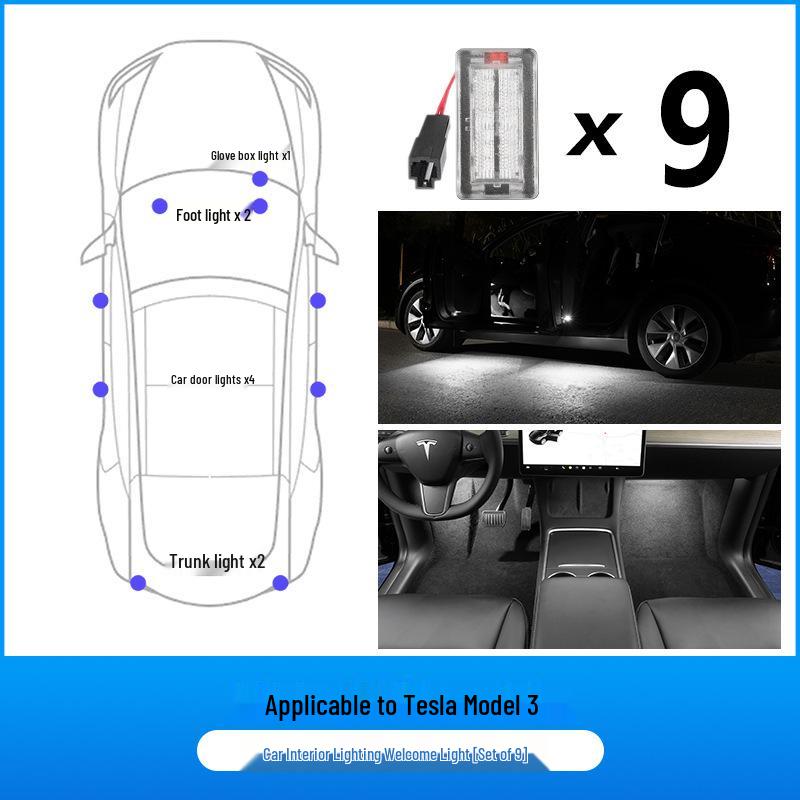 Glove box light x1

Foot light x 2

Car door lights x4

Trunk light x2

x 9

Applicable to Tesla Model 3

Car Interior Lighting Welcome Light [Set of 9]