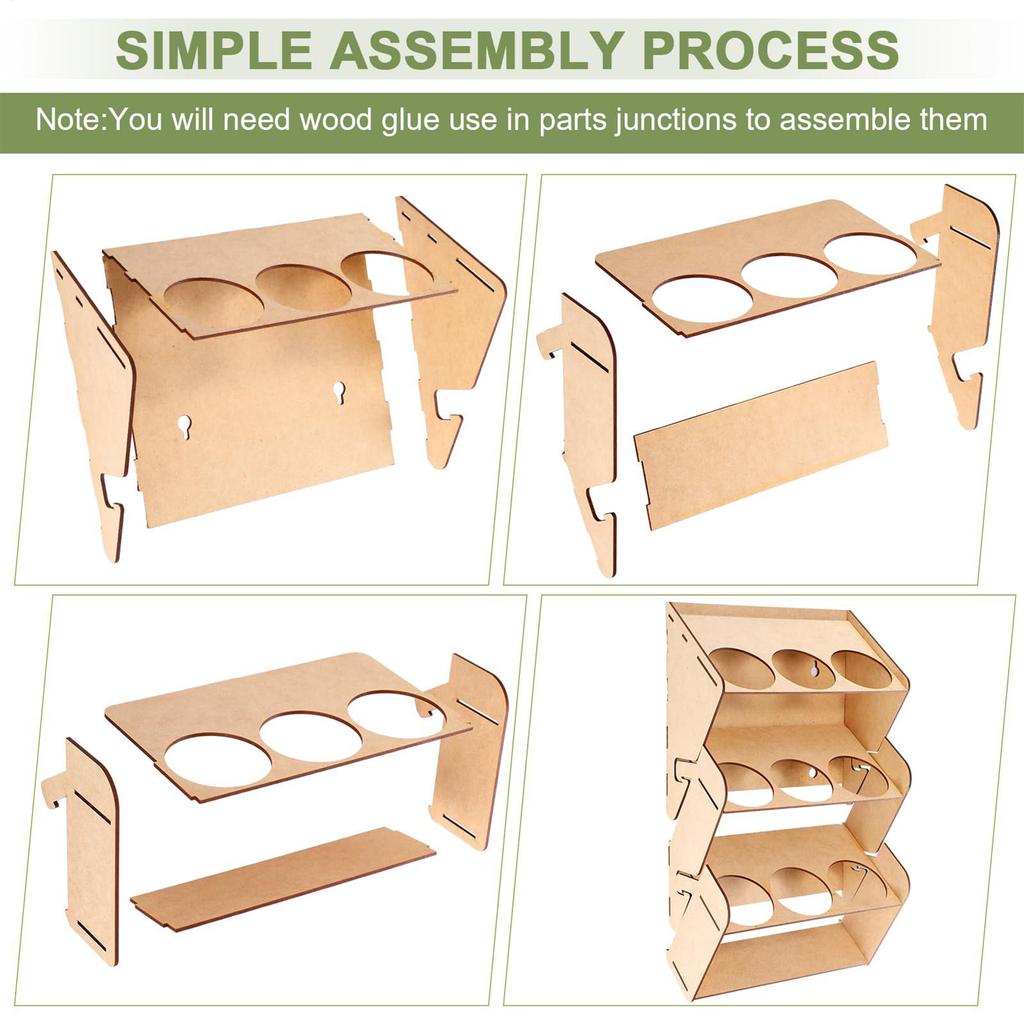 SIMPLE ASSEMBLY PROCESS

Note:You will need wood glue use in parts junctions to assemble them