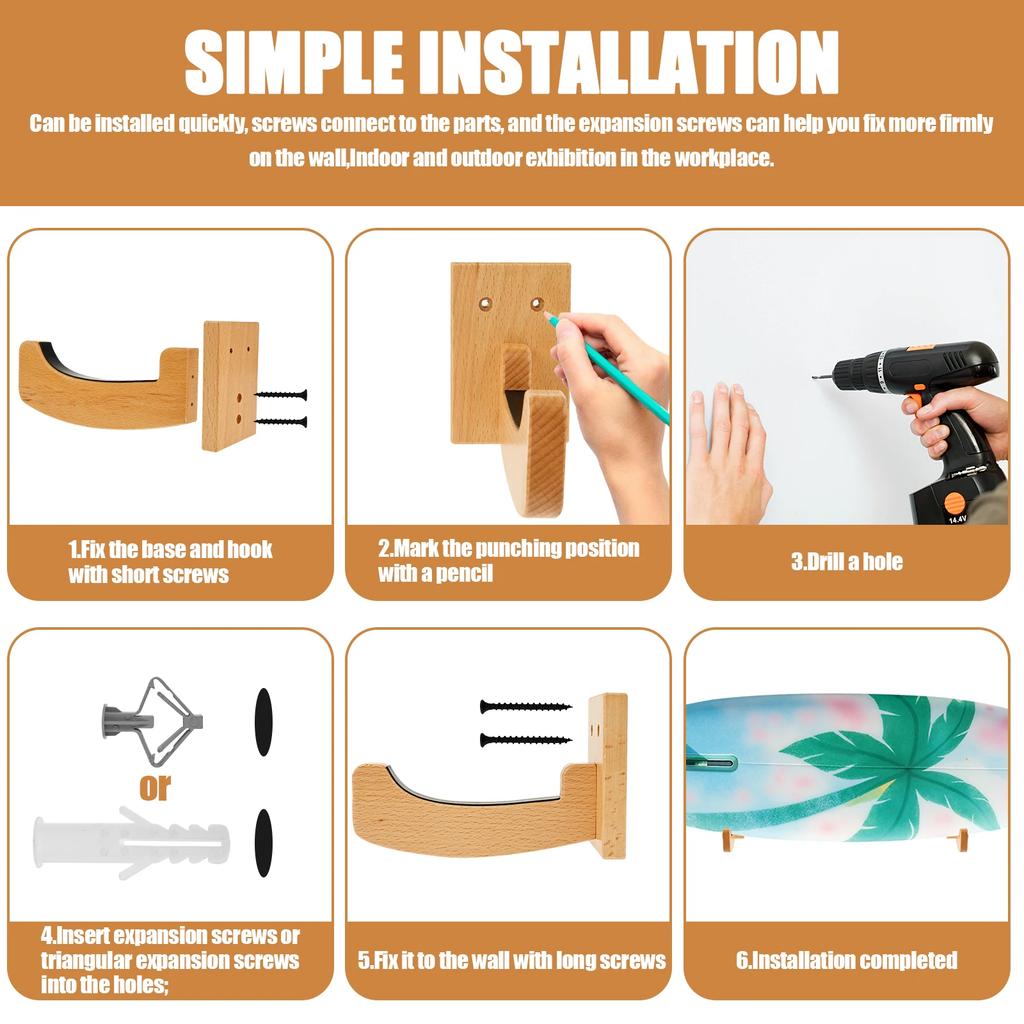 SIMPLE INSTALLATION

Can be installed quickly, screws connect to the parts, and the expansion screws can help you fix more firmly on the wall,Indoor and outdoor exhibition in the workplace.

1.Fix the base and hook with short screws

2.Mark the punching position with a pencil

14.4V

3.Drill a hole

or

4.Insert expansion screws or triangular expansion screws into the holes;

5.Fix it to the wall with long screws

6.Installation completed