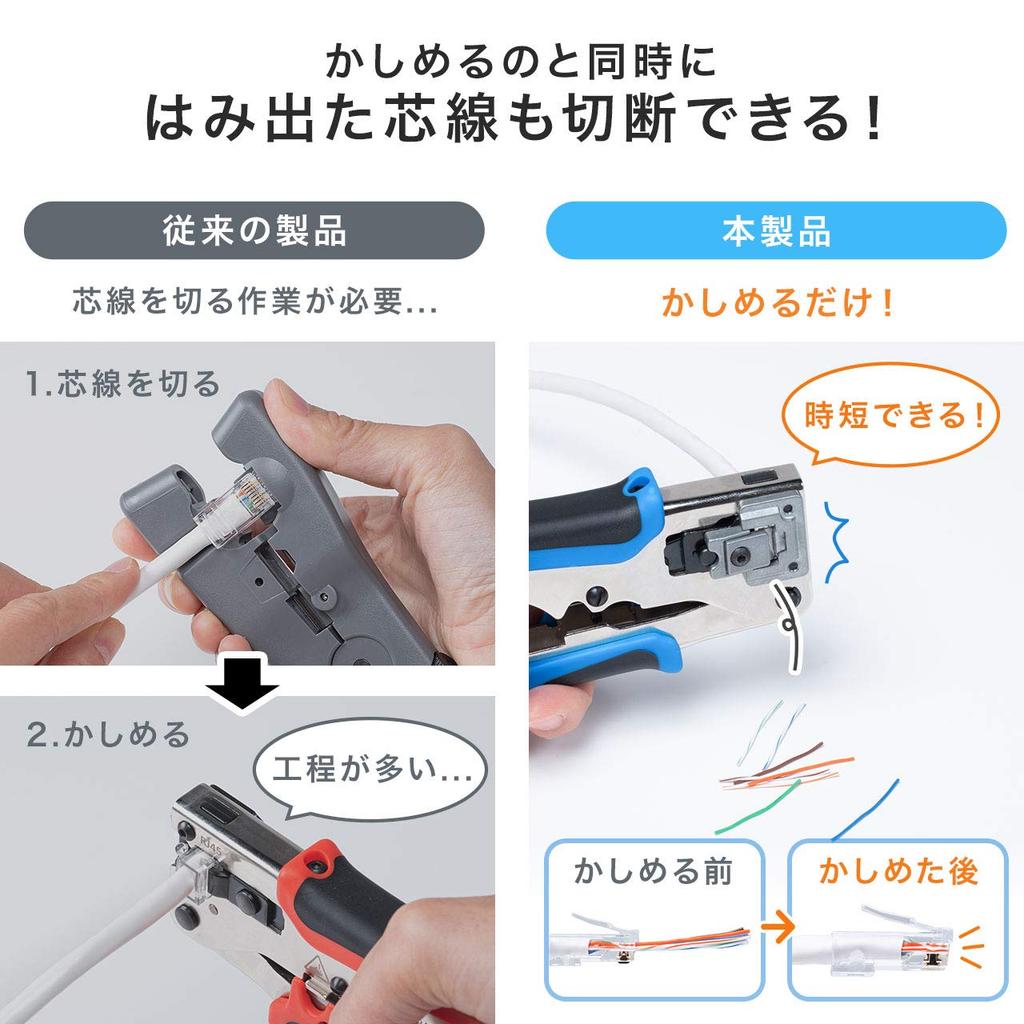 かしめるのと同時に
はみ出た芯線も切断できる！

従来の製品

芯線を切る作業が必要…

1.芯線を切る

2.かしめる

工程が多い…

RJ45

本製品

かしめるだけ！

時短できる！

かしめる前

かしめた後