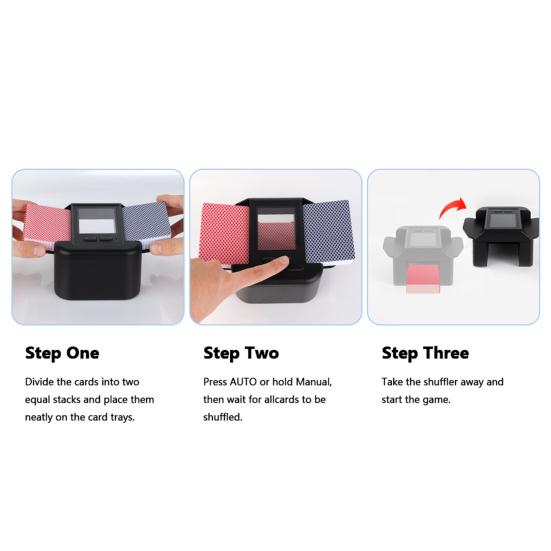 Step One

Divide the cards into two equal stacks and place them neatly on the card trays.

Step Two

Press AUTO or hold Manual, then wait for allcards to be shuffled.

Step Three

Take the shuffler away and start the game.