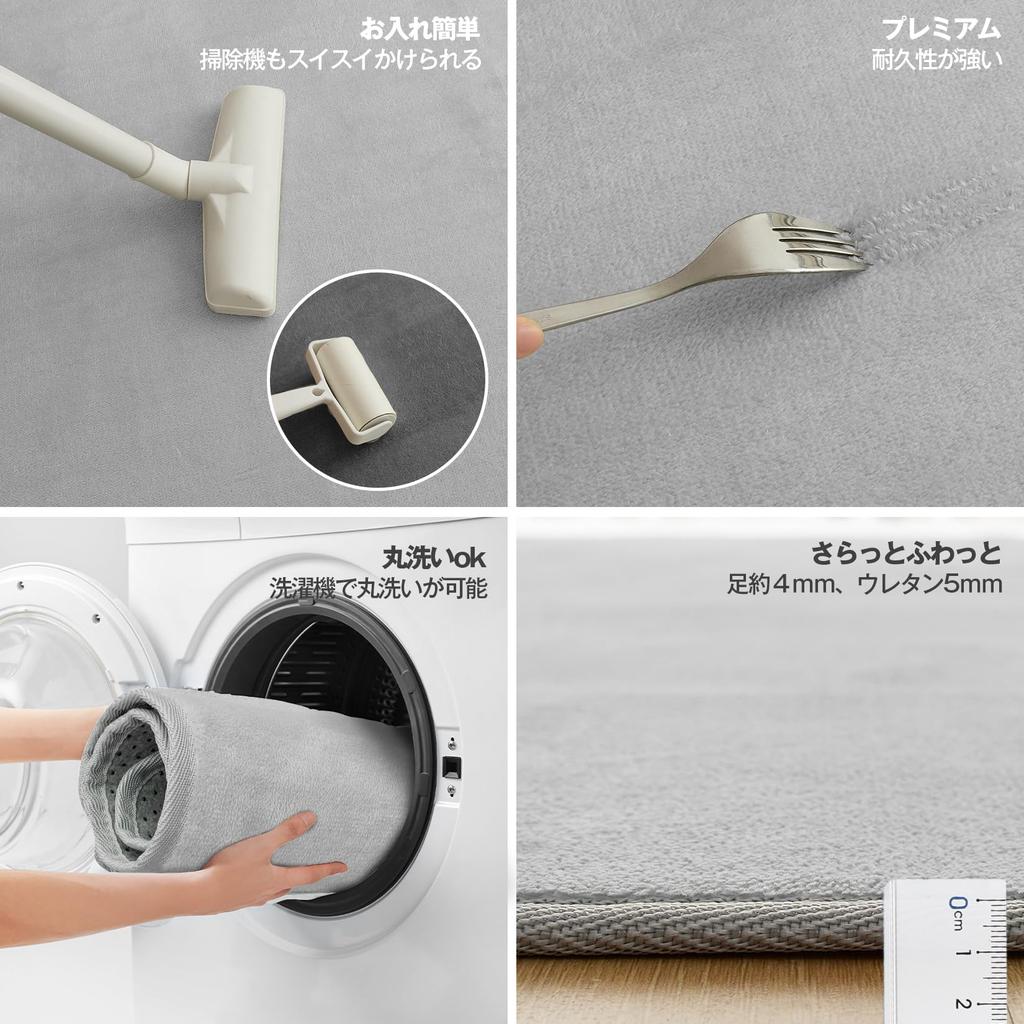 お入れ簡単
掃除機もスイスイかけられる

プレミアム
耐久性が強い

丸洗いok
洗濯機で丸洗いが可能

さらっとふわっと
足約４mm、ウレタン5mm

0cm
1
2