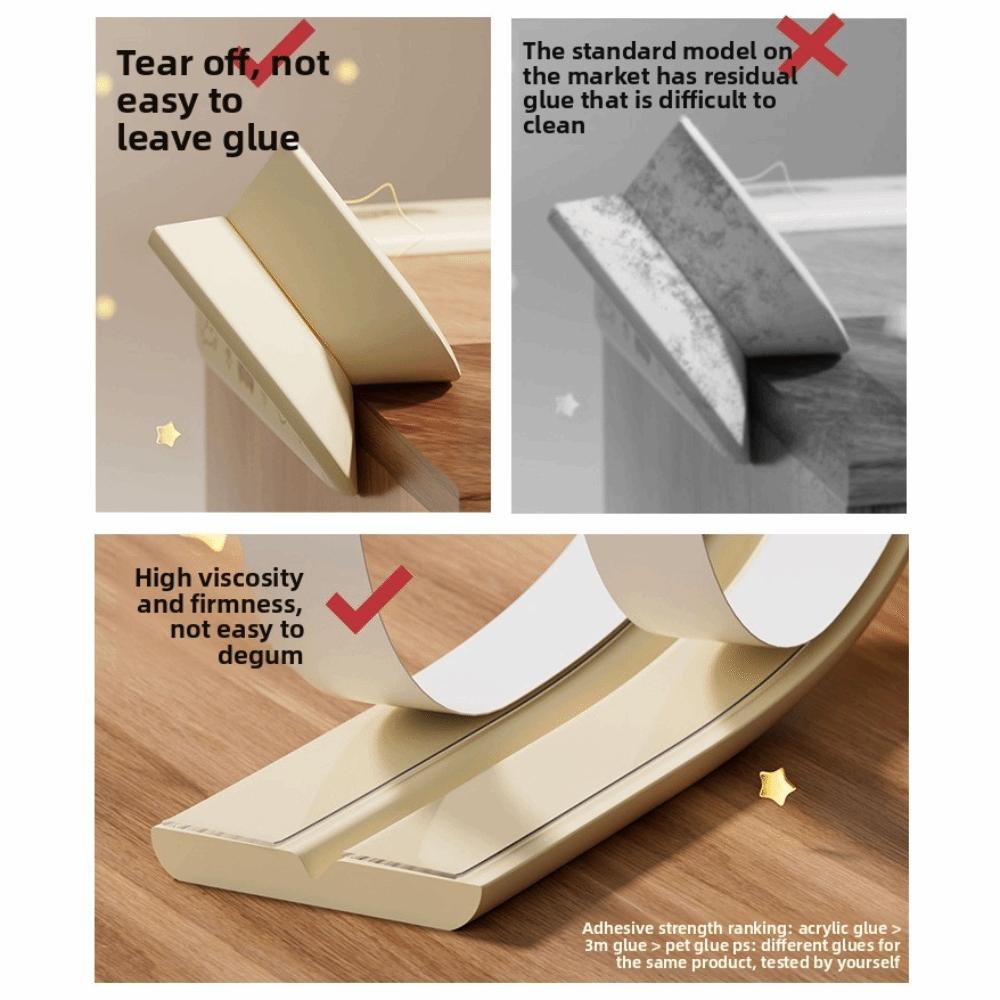 Tear off, not easy to leave glue

The standard model on the market has residual glue that is difficult to clean

High viscosity and firmness, not easy to degum

Adhesive strength ranking: acrylic glue > 3m glue > pet glue ps: different glues for the same product, tested by yourself