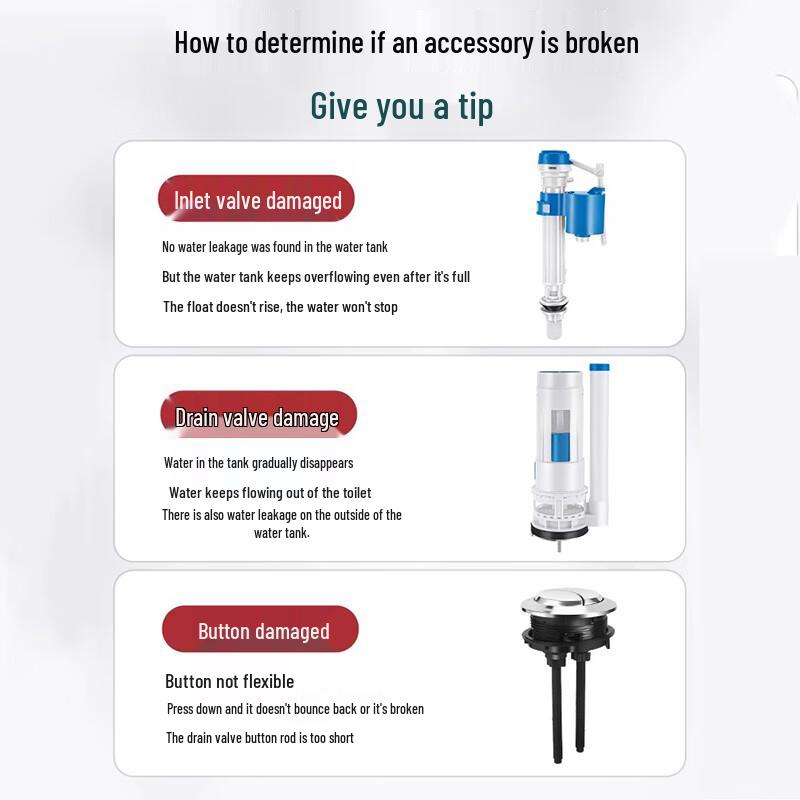 How to determine if an accessory is broken

Give you a tip

Inlet valve damaged

No water leakage was found in the water tank

But the water tank keeps overflowing even after it's full

The float doesn't rise, the water won't stop

Drain valve damage

Water in the tank gradually disappears

Water keeps flowing out of the toilet

There is also water leakage on the outside of the water tank.

Button damaged

Button not flexible

Press down and it doesn't bounce back or it's broken

The drain valve button rod is too short