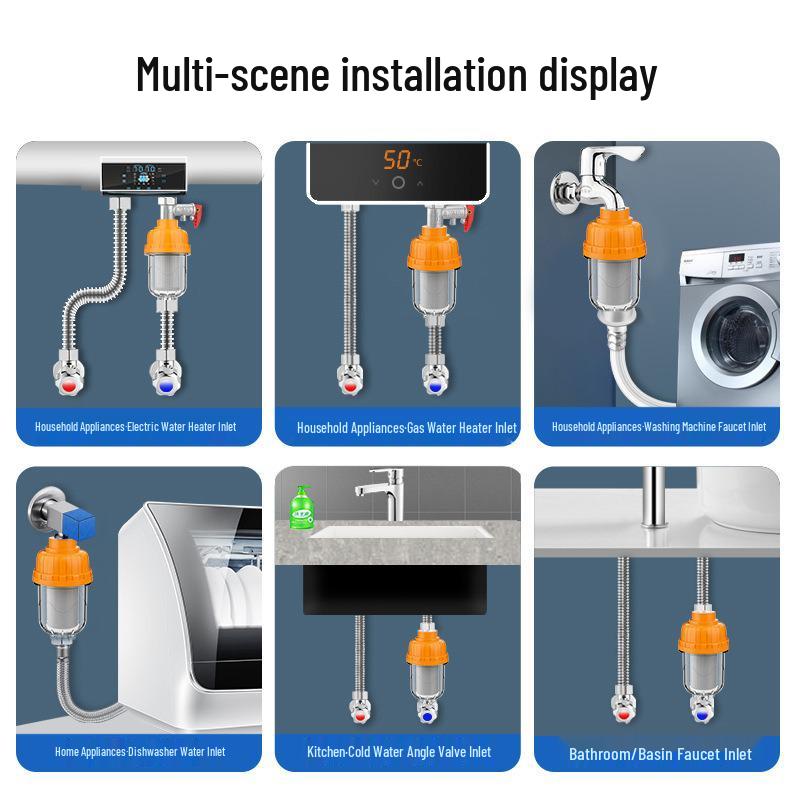 Multi-scene installation display

50°C

Household Appliances·Electric Water Heater Inlet

Household Appliances·Gas Water Heater Inlet

Household Appliances·Washing Machine Faucet Inlet

Home Appliances·Dishwasher Water Inlet

Kitchen·Cold Water Angle Valve Inlet

Bathroom/Basin Faucet Inlet