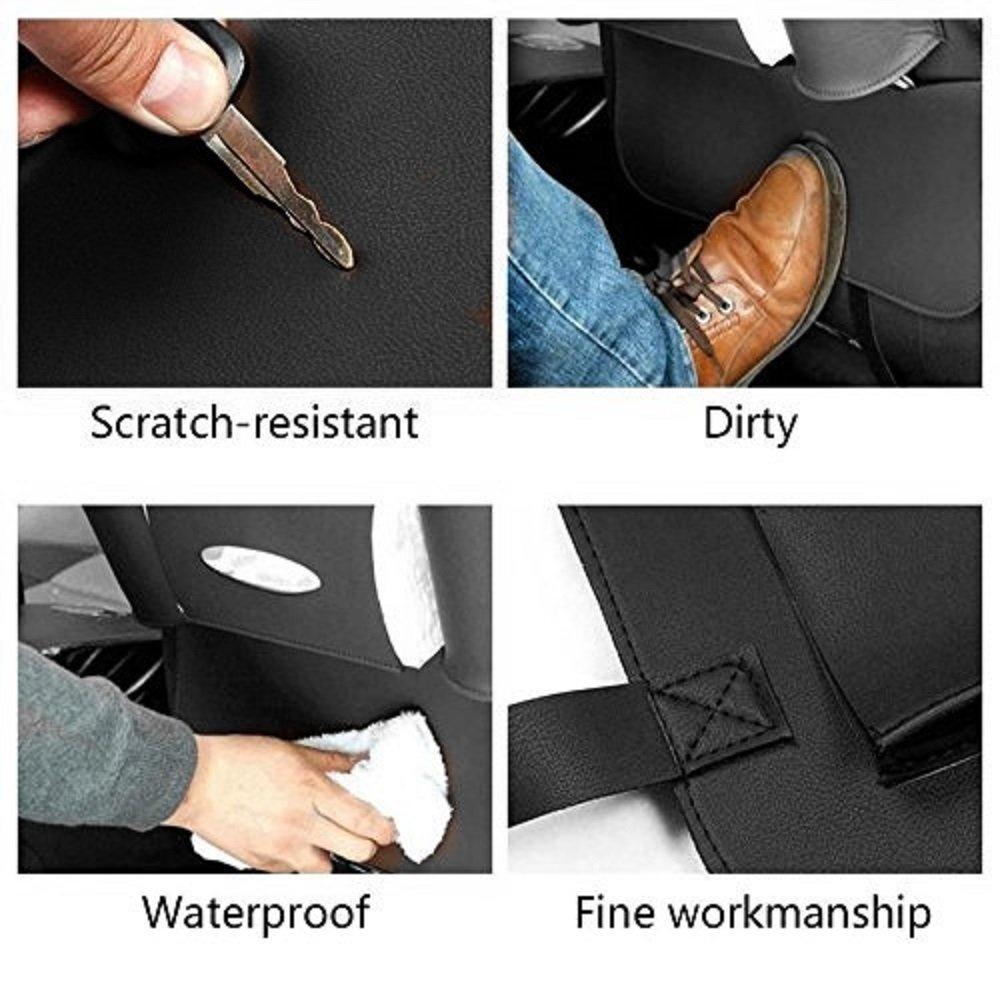 Scratch-resistant

Dirty

Waterproof

Fine workmanship