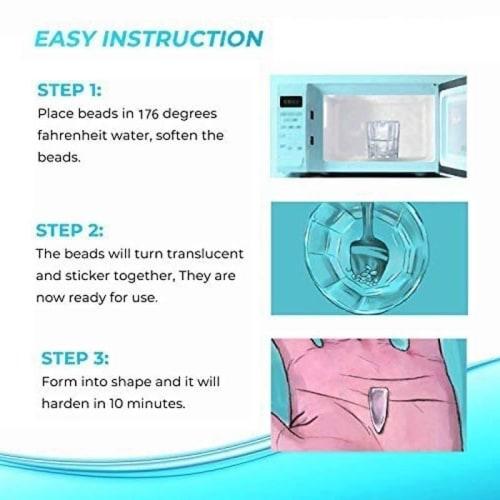 EASY INSTRUCTION

STEP 1:
Place beads in 176 degrees fahrenheit water, soften the beads.

STEP 2:
The beads will turn translucent and sticker together, They are now ready for use.

STEP 3:
Form into shape and it will harden in 10 minutes.