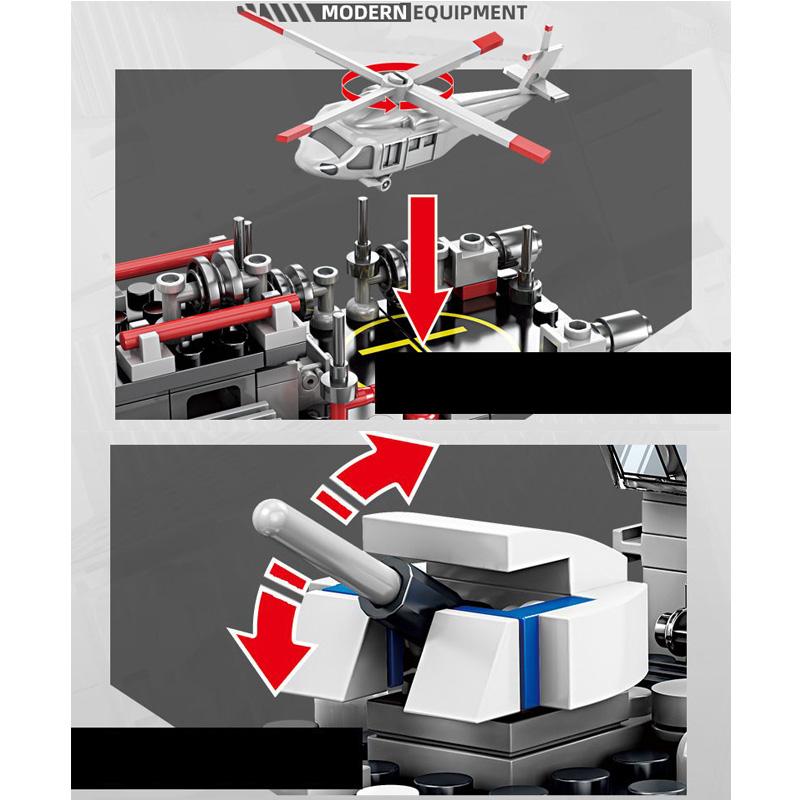 MODERN EQUIPMENT