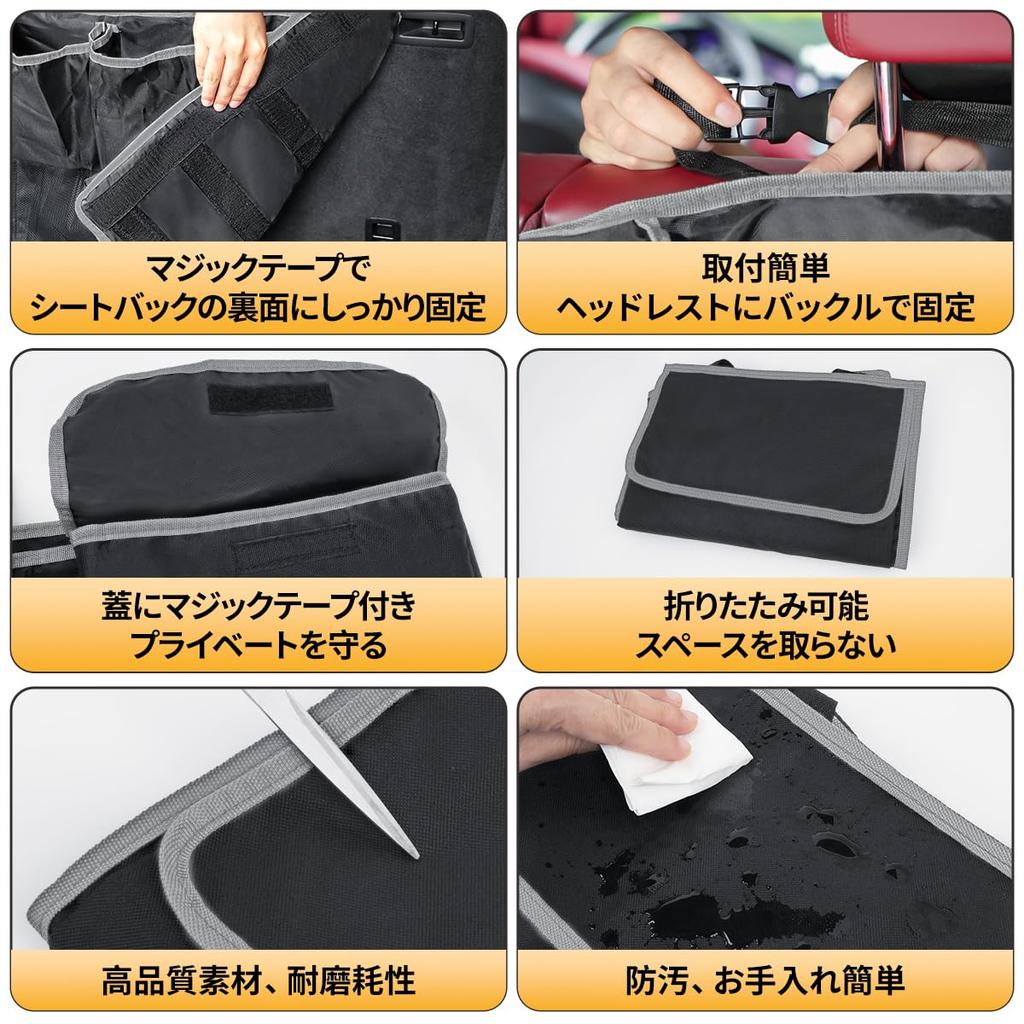 マジックテープで
シートバックの裏面にしっかり固定

取付簡単
ヘッドレストにバックルで固定

蓋にマジックテープ付き
プライベートを守る

折りたたみ可能
スペースを取らない

高品質素材、耐磨耗性

防汚、お手入れ簡単