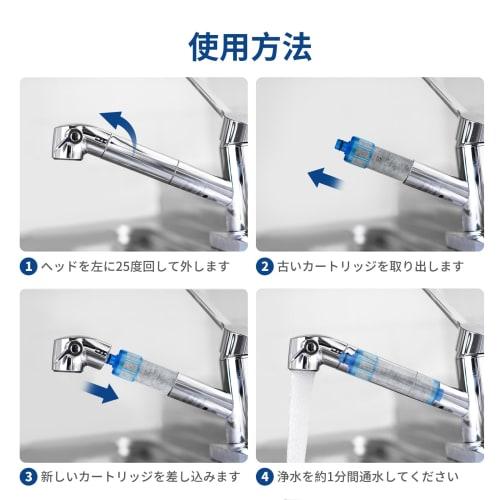 使用方法

1 ヘッドを左に25度回して外します

2 古いカートリッジを取り出します

3 新しいカートリッジを差し込みます

4 浄水を約1分間通水してください