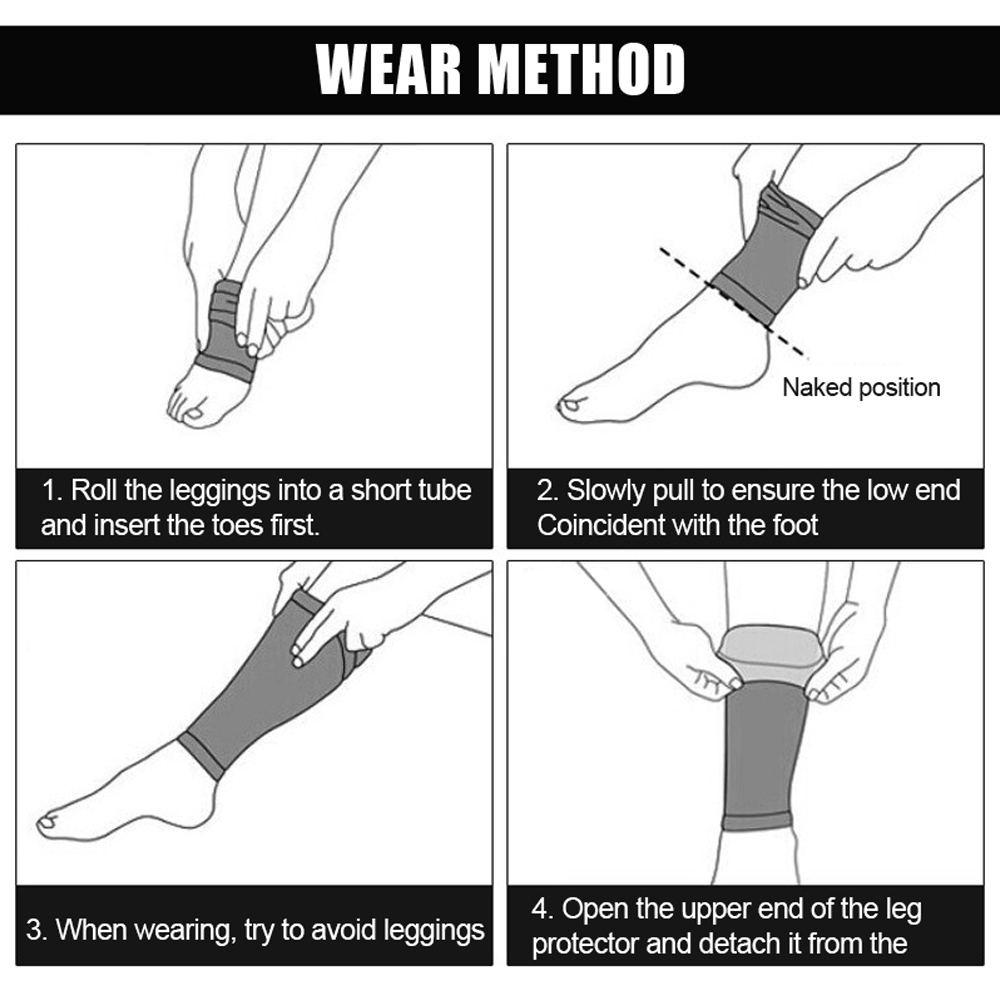 WEAR METHOD

1. Roll the leggings into a short tube and insert the toes first.

Naked position

2. Slowly pull to ensure the low end Coincident with the foot

3. When wearing, try to avoid leggings

4. Open the upper end of the leg protector and detach it from the