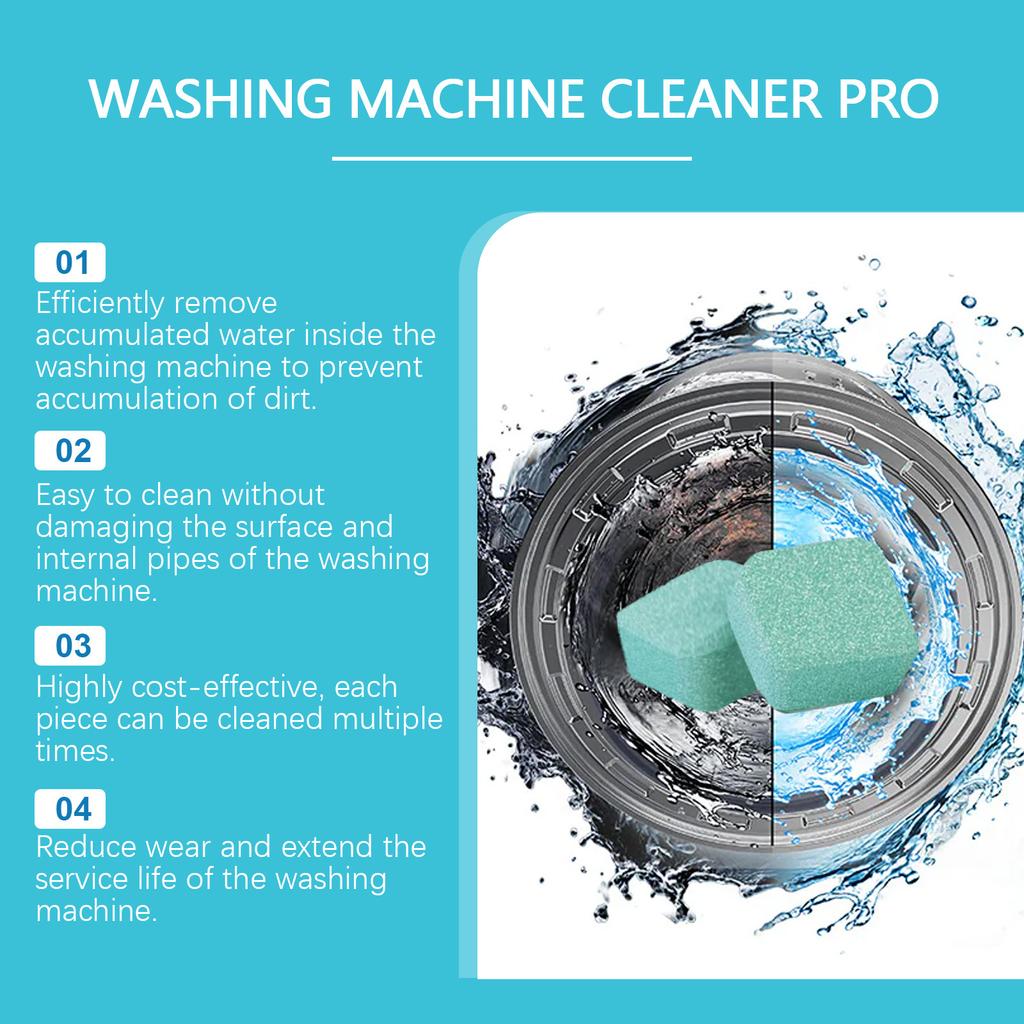 WASHING MACHINE CLEANER PRO

01
Efficiently remove accumulated water inside the washing machine to prevent accumulation of dirt.

02
Easy to clean without damaging the surface and internal pipes of the washing machine.

03
Highly cost-effective, each piece can be cleaned multiple times.

04
Reduce wear and extend the service life of the washing machine.