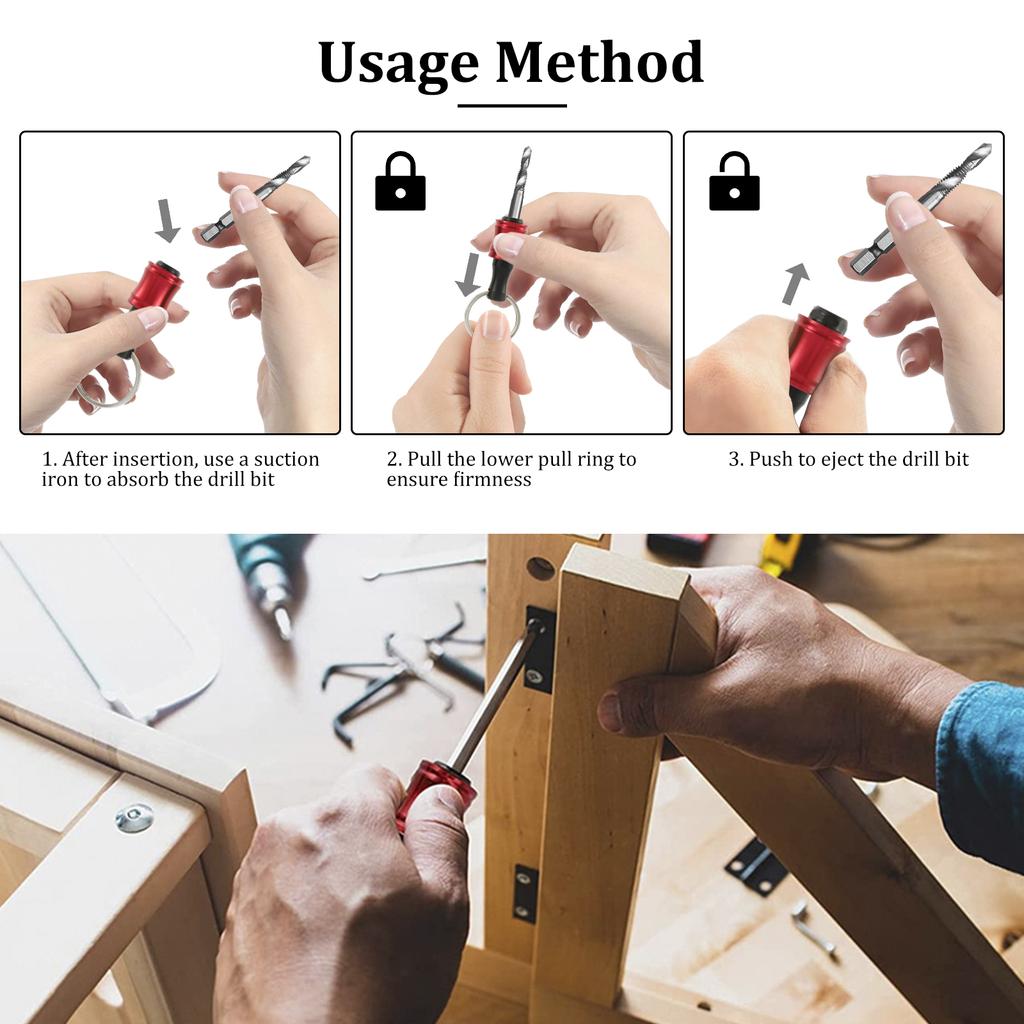 Usage Method

1. After insertion, use a suction iron to absorb the drill bit

2. Pull the lower pull ring to ensure firmness

3. Push to eject the drill bit