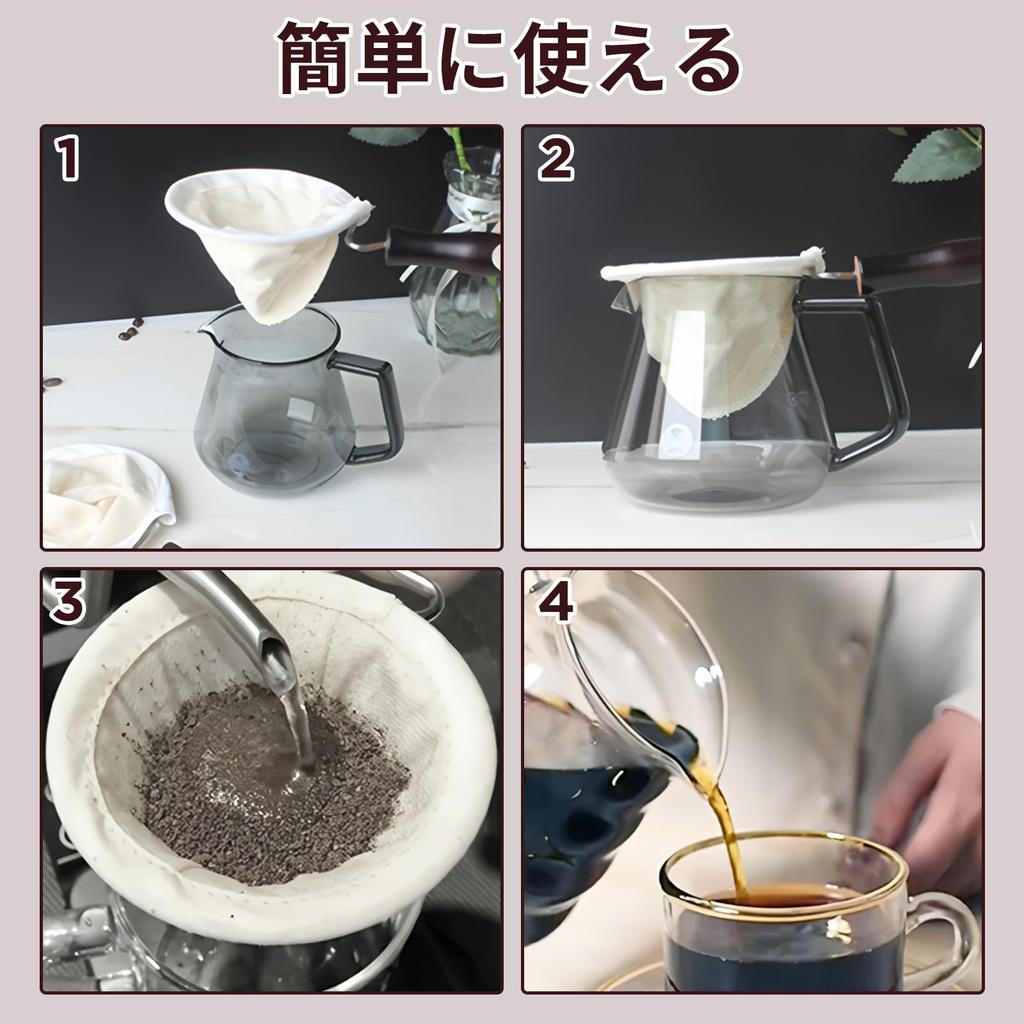 簡単に使える

1

2

3

4