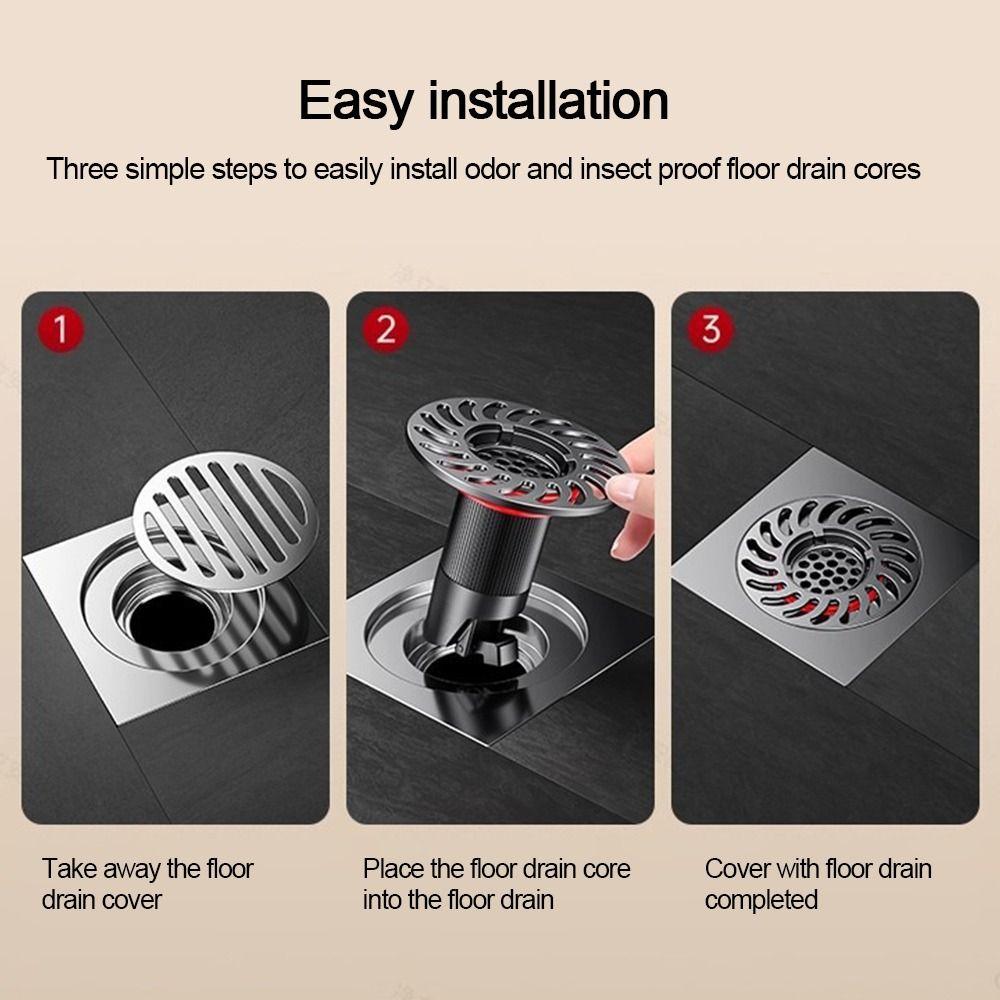 Easy installation

Three simple steps to easily install odor and insect proof floor drain cores

1

2

3

Take away the floor drain cover

Place the floor drain core into the floor drain

Cover with floor drain completed