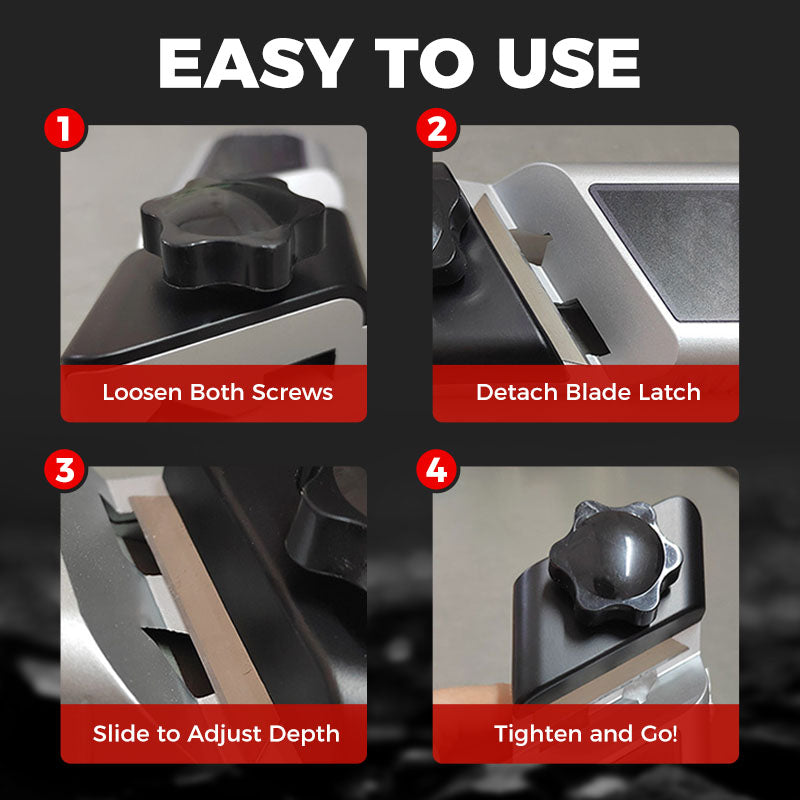 EASY TO USE

1
Loosen Both Screws

2
Detach Blade Latch

3
Slide to Adjust Depth

4
Tighten and Go!