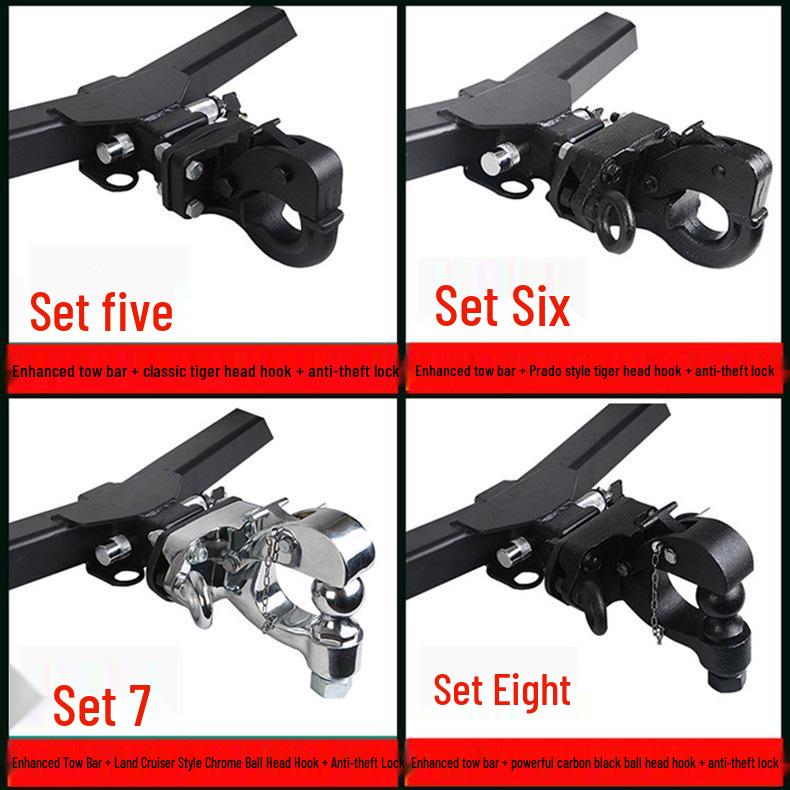 Set five

Enhanced tow bar + classic tiger head hook + anti-theft lock

Set Six

Enhanced tow bar + Prado style tiger head hook + anti-theft lock

Set 7

Enhanced Tow Bar + Land Cruiser Style Chrome Ball Head Hook + Anti-theft Lock

Set Eight

Enhanced tow bar + powerful carbon black ball head hook + anti-theft lock