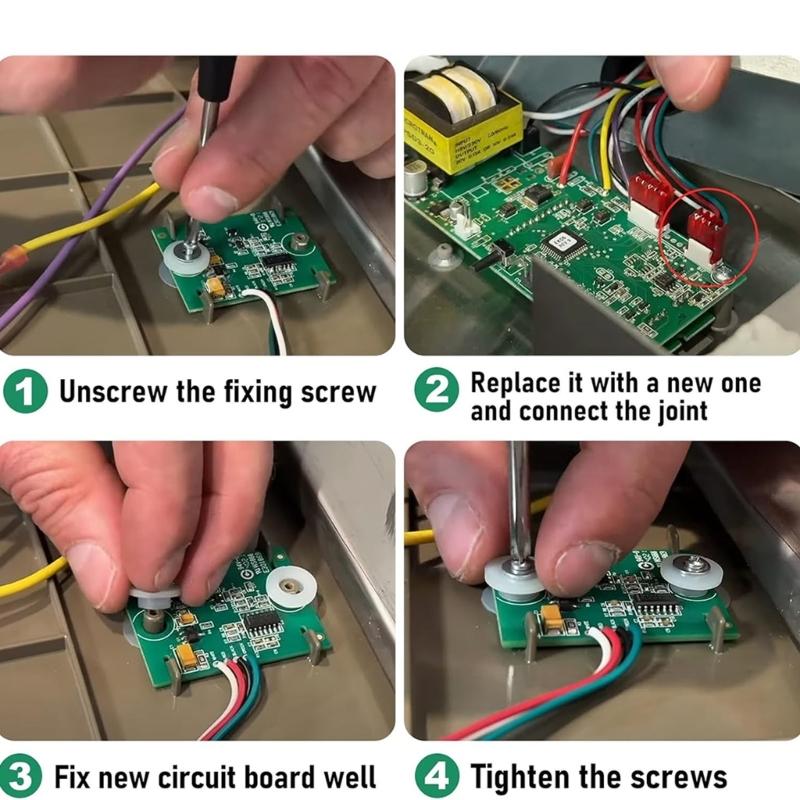 1 Unscrew the fixing screw

2 Replace it with a new one and connect the joint

3 Fix new circuit board well

4 Tighten the screws