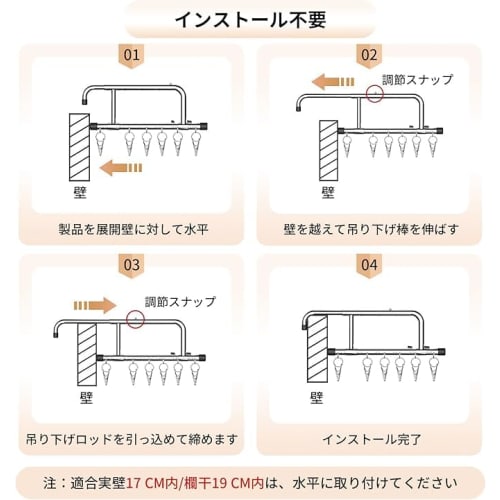 インストール不要

01

壁

製品を展開壁に対して水平

02

調節スナップ

壁

壁を越えて吊り下げ棒を伸ばす

03

調節スナップ

壁

吊り下げロッドを引っ込めて締めます

04

壁

インストール完了

注：適合実壁17 CM内/欄干19 CM内は、水平に取り付けてください